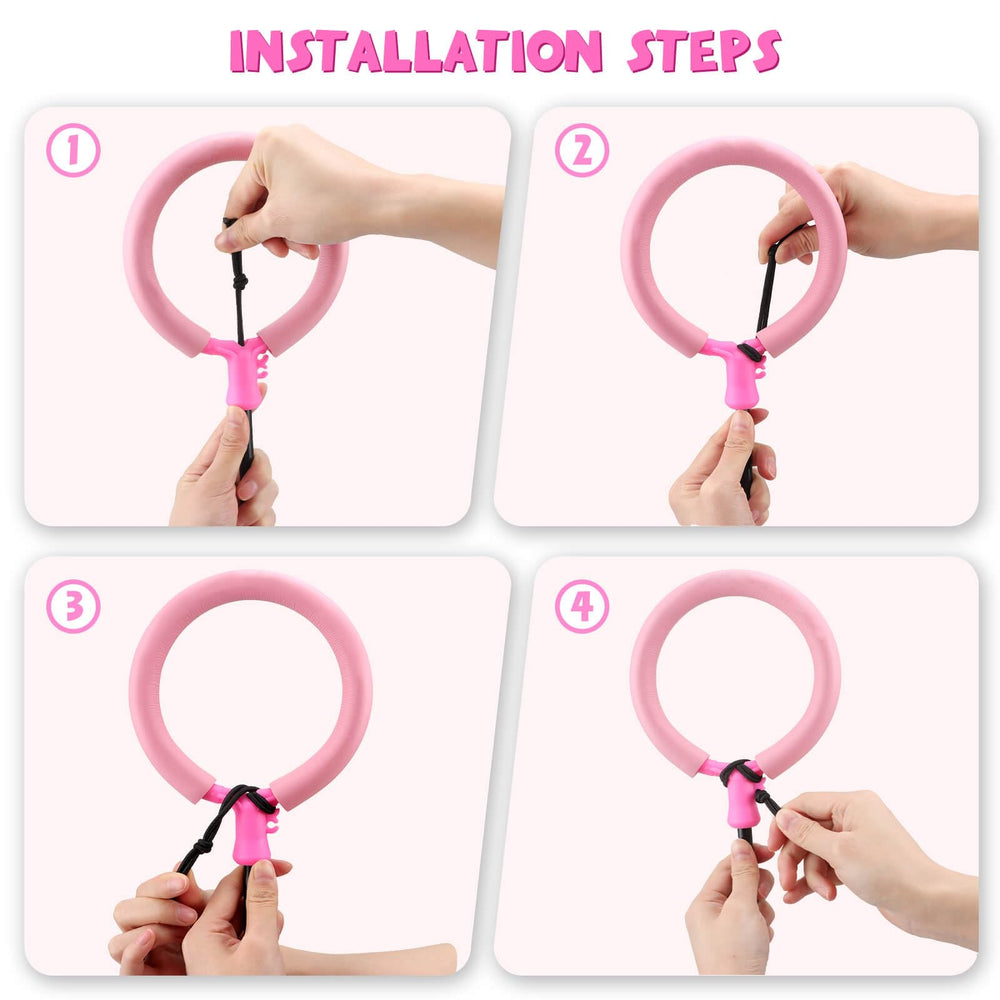 INSTALLATION STEPS

1

2

3

4