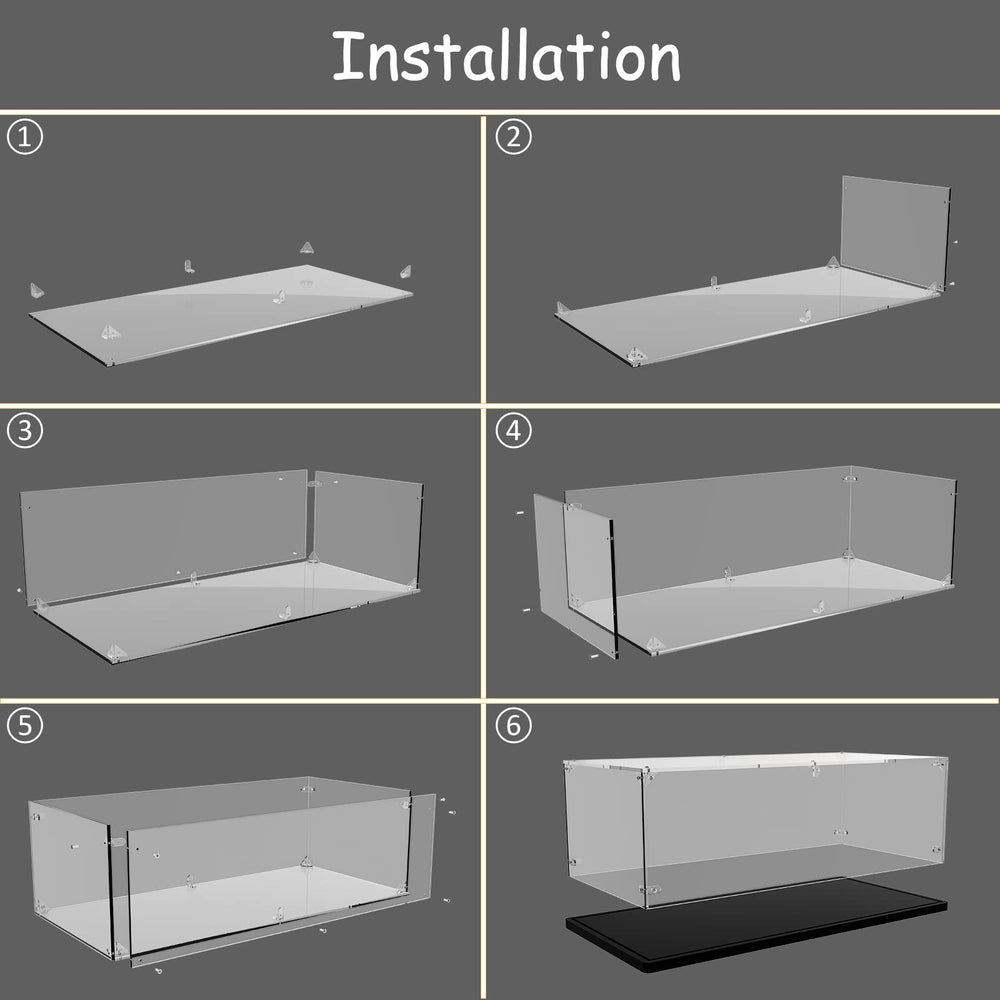 Installation

①

②

③

④

⑤

⑥