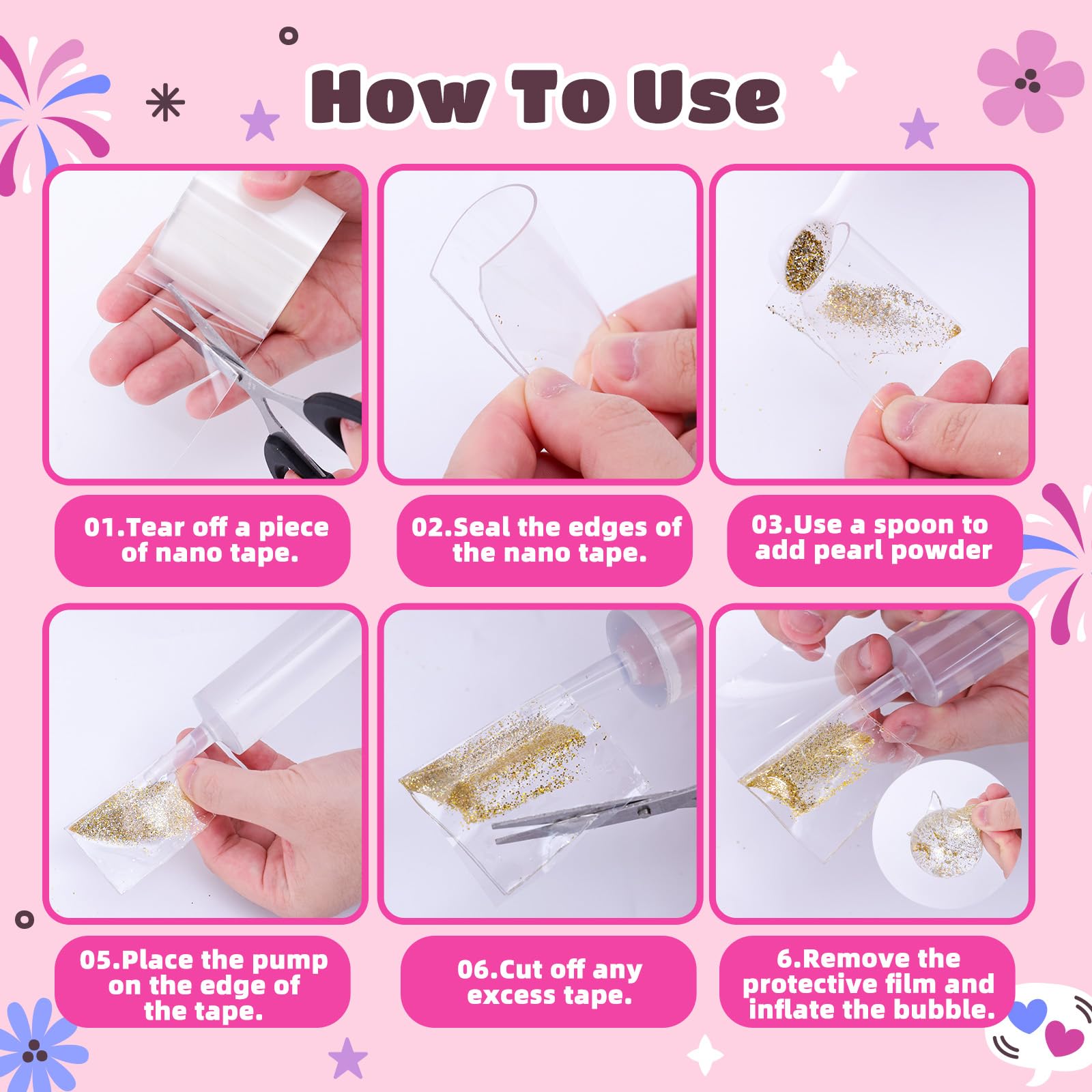 How To Use

01.Tear off a piece of nano tape.

02.Seal the edges of the nano tape.

03.Use a spoon to add pearl powder

05.Place the pump on the edge of the tape.

06.Cut off any excess tape.

6.Remove the protective film and inflate the bubble.