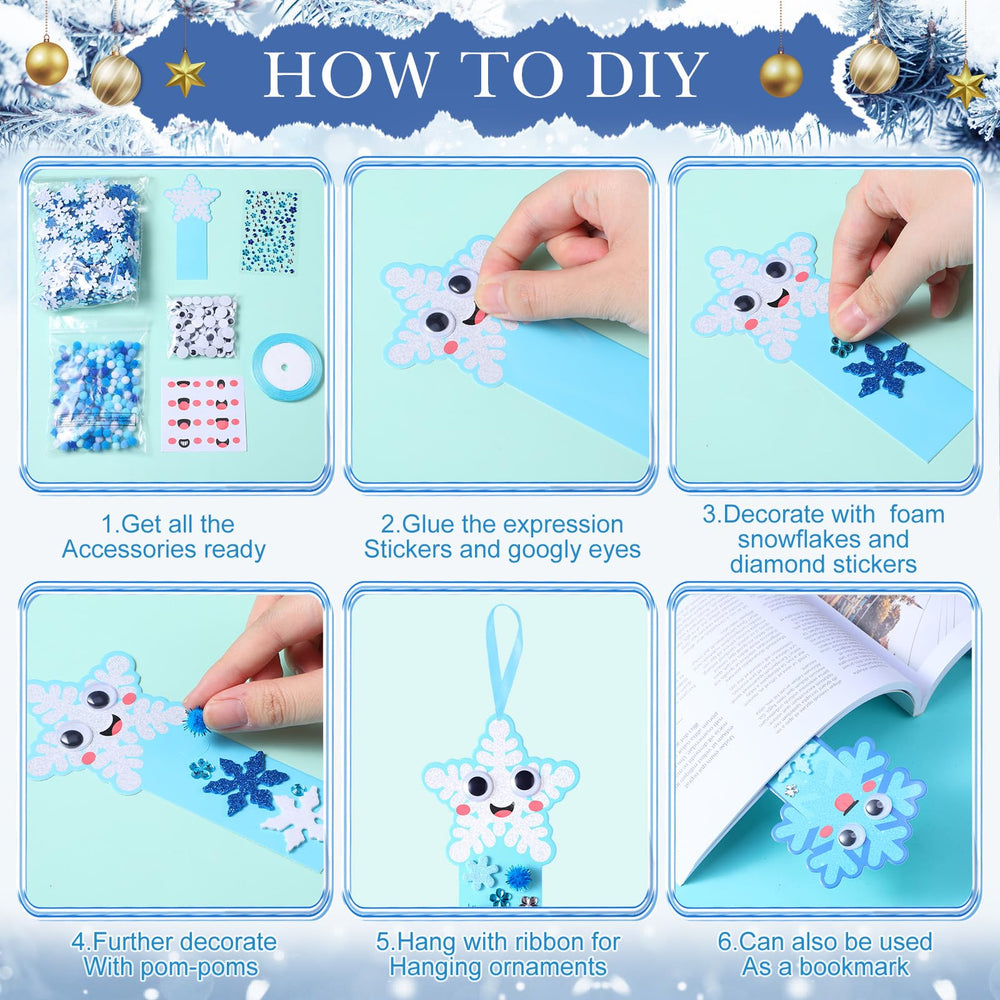 HOW TO DIY

1.Get all the Accessories ready

2.Glue the expression Stickers and googly eyes

3.Decorate with foam snowflakes and diamond stickers

4.Further decorate With pom-poms

5.Hang with ribbon for Hanging ornaments

6.Can also be used As a bookmark