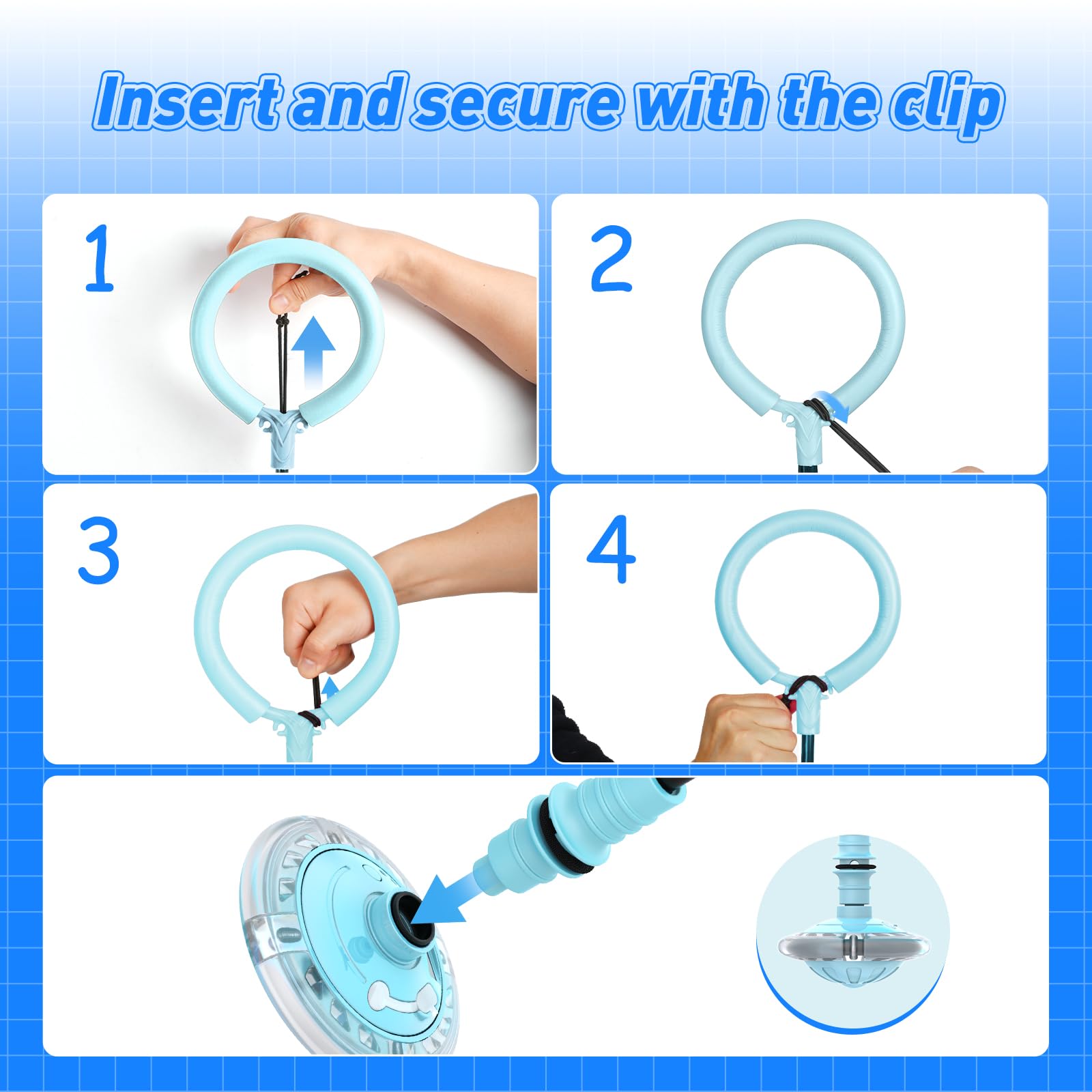 Insert and secure with the clip

1

2

3

4