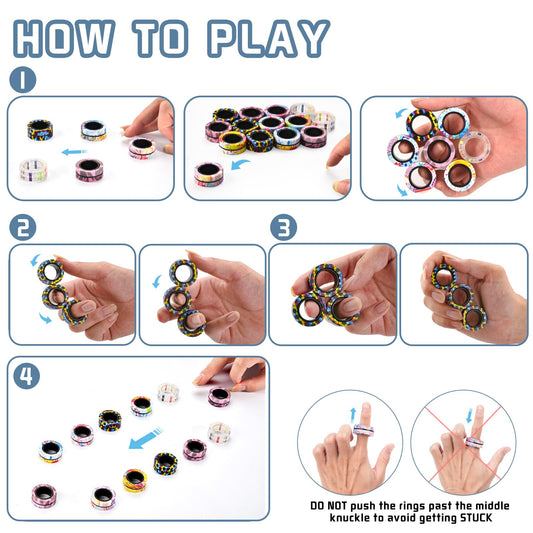 HOW TO PLAY

1

2

3

4

DO NOT push the rings past the middle knuckle to avoid getting STUCK