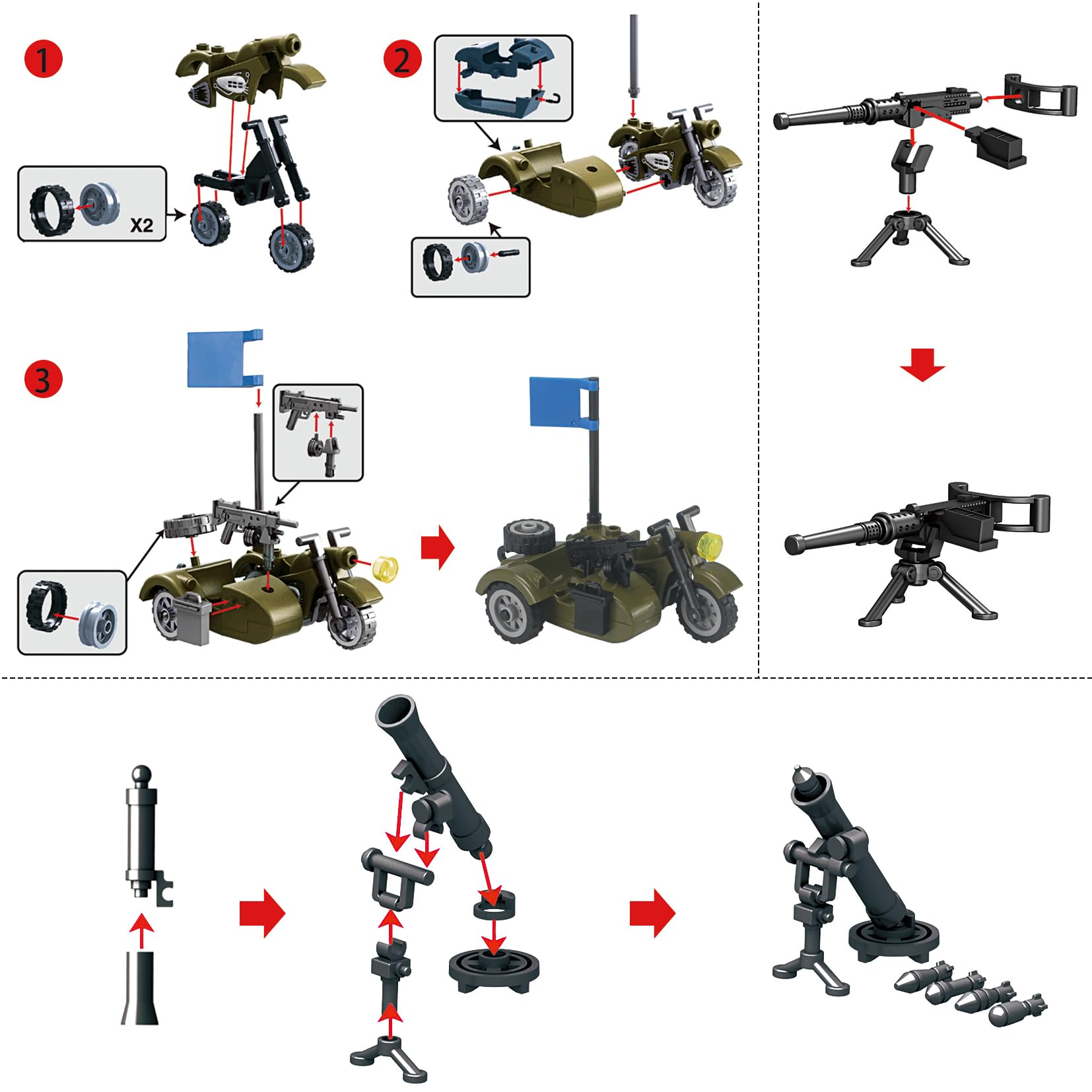 1

X2

2

3