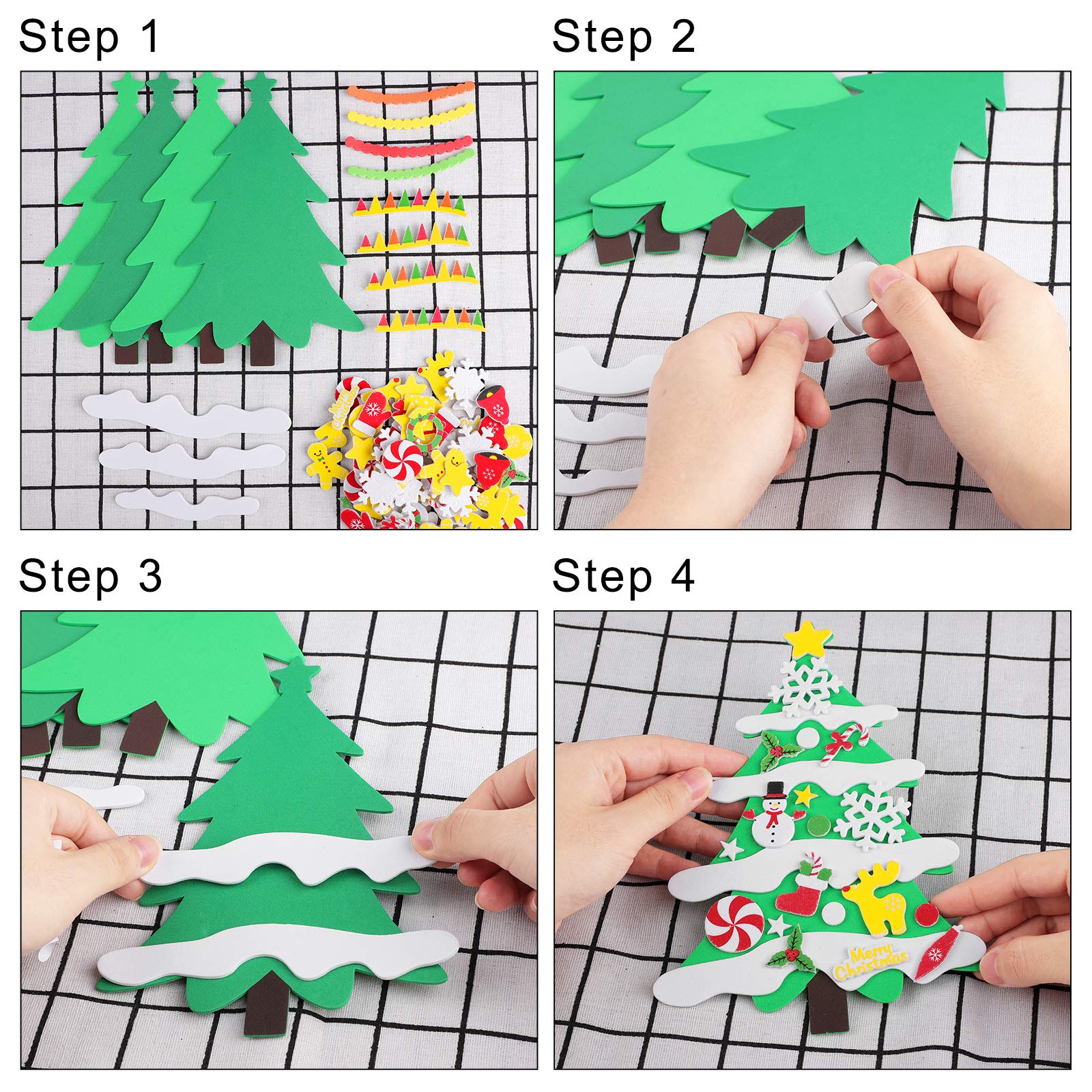 Step 1

Step 2

Step 3

Step 4

Merry Christmas