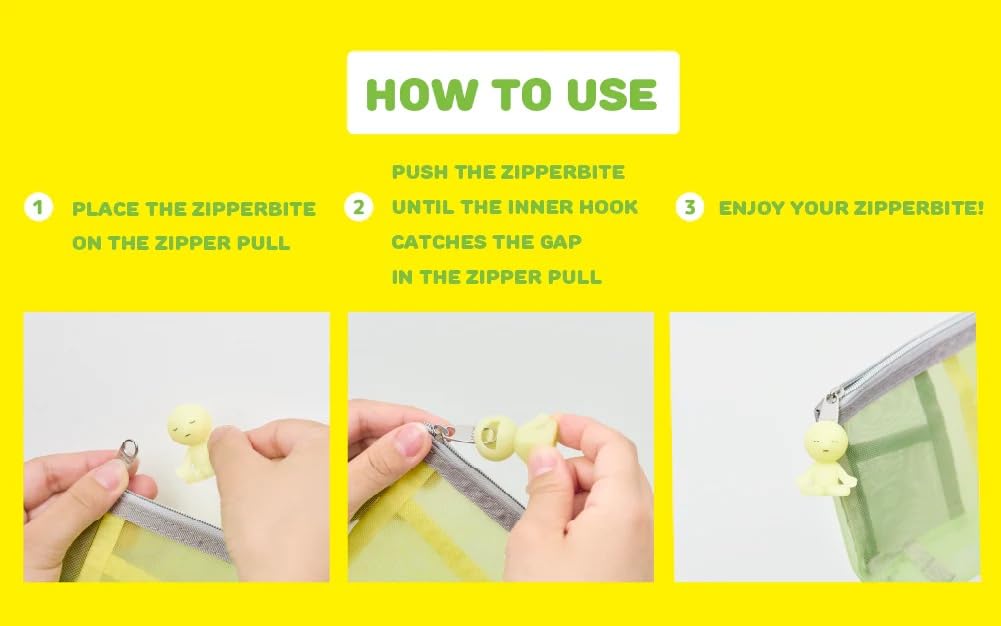 HOW TO USE

1 PLACE THE ZIPPERBITE ON THE ZIPPER PULL

2 PUSH THE ZIPPERBITE UNTIL THE INNER HOOK CATCHES THE GAP IN THE ZIPPER PULL

3 ENJOY YOUR ZIPPERBITE!