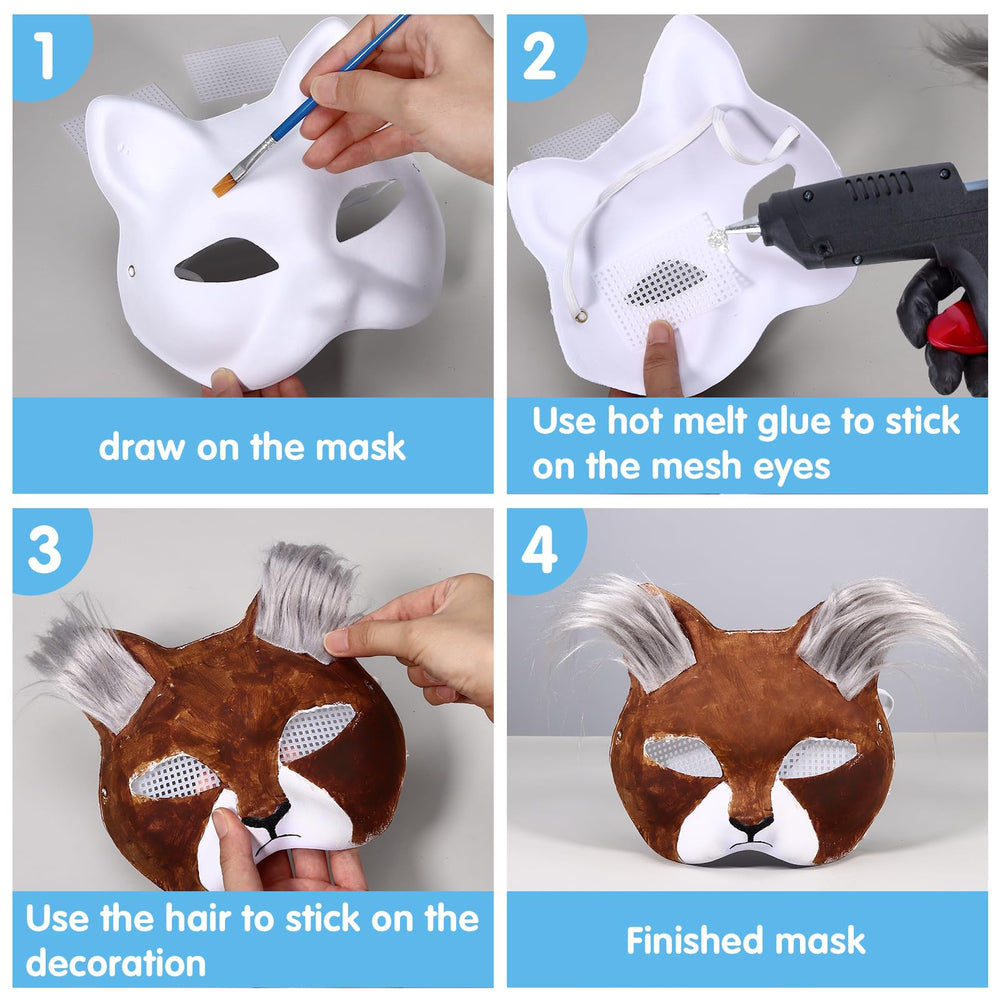 1

draw on the mask

2

Use hot melt glue to stick on the mesh eyes

3

Use the hair to stick on the decoration

4

Finished mask