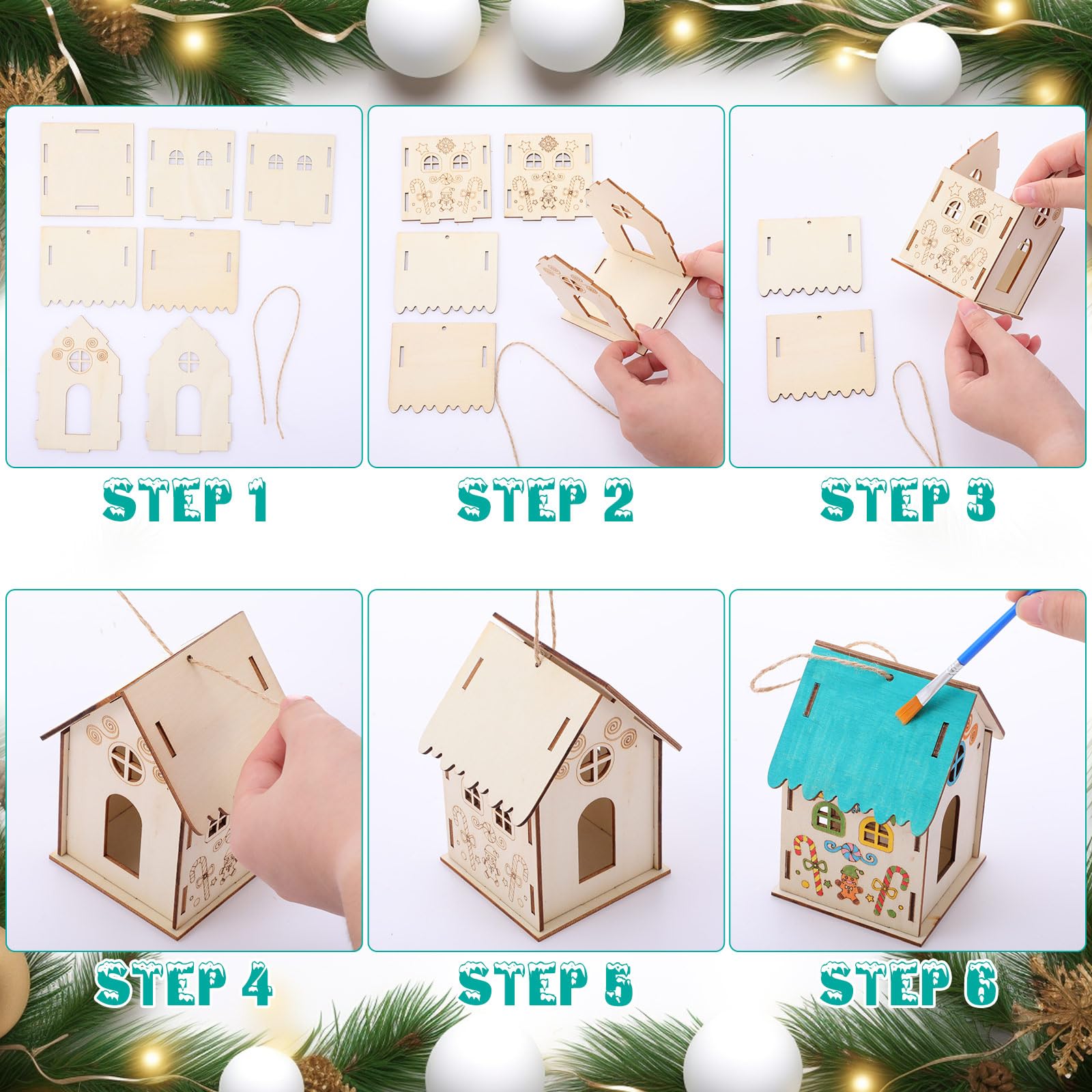 STEP 1

STEP 2

STEP 3

STEP 4

STEP 5

STEP 6