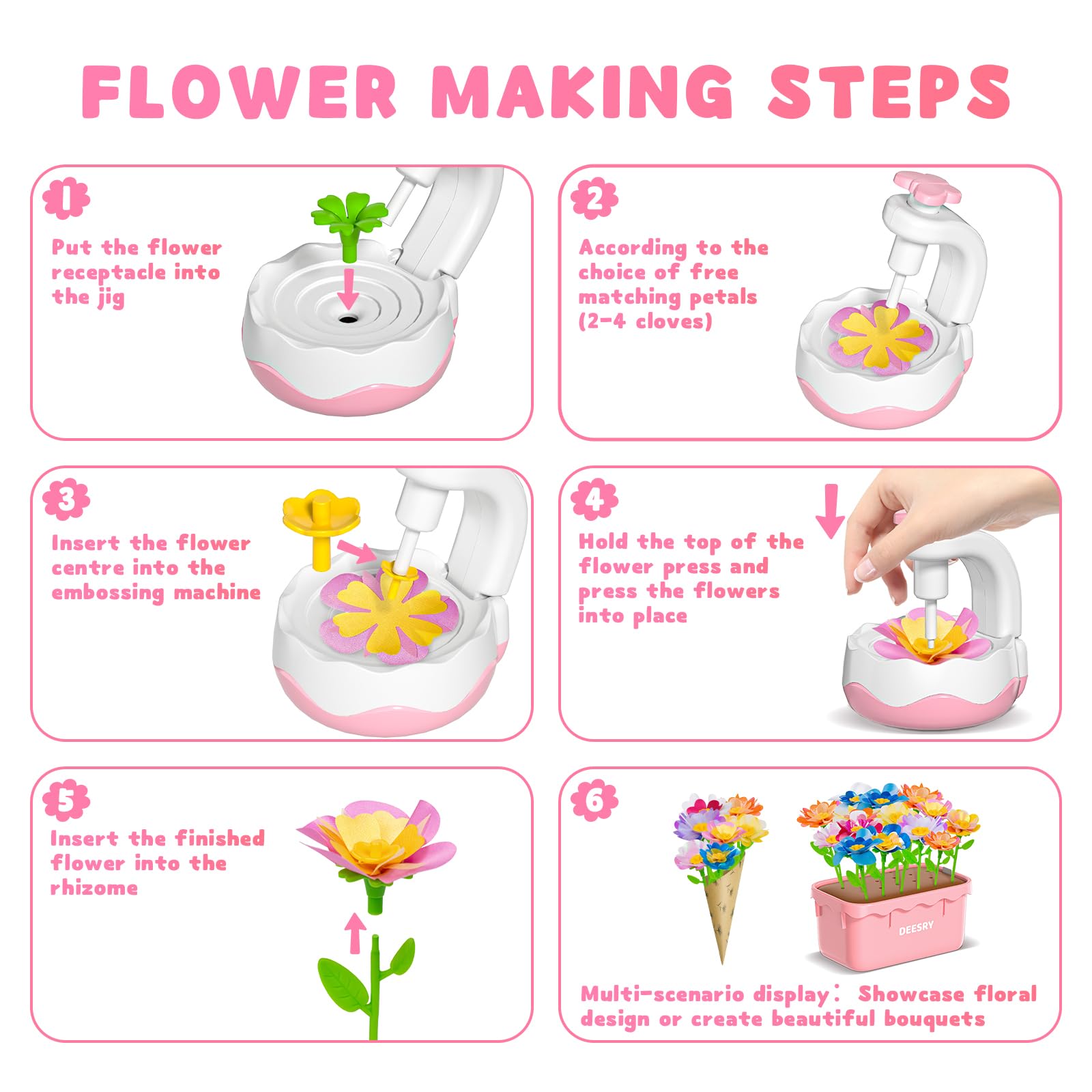 FLOWER MAKING STEPS

1
Put the flower receptacle into the jig

2
According to the choice of free matching petals (2-4 cloves)

3
Insert the flower centre into the embossing machine

4
Hold the top of the flower press and press the flowers into place

5
Insert the finished flower into the rhizome

6
DEESRY
Multi-scenario display: Showcase floral design or create beautiful bouquets