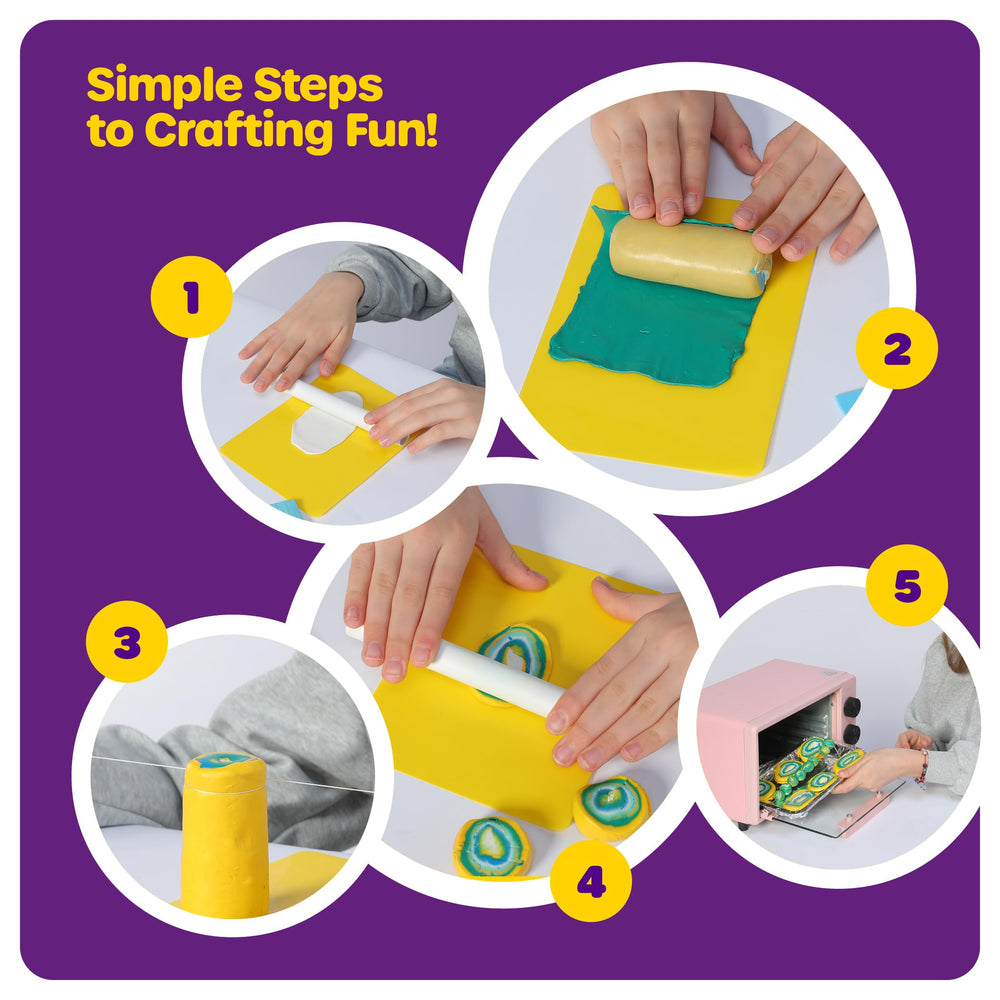 Simple Steps to Crafting Fun!

1

2

3

4

5