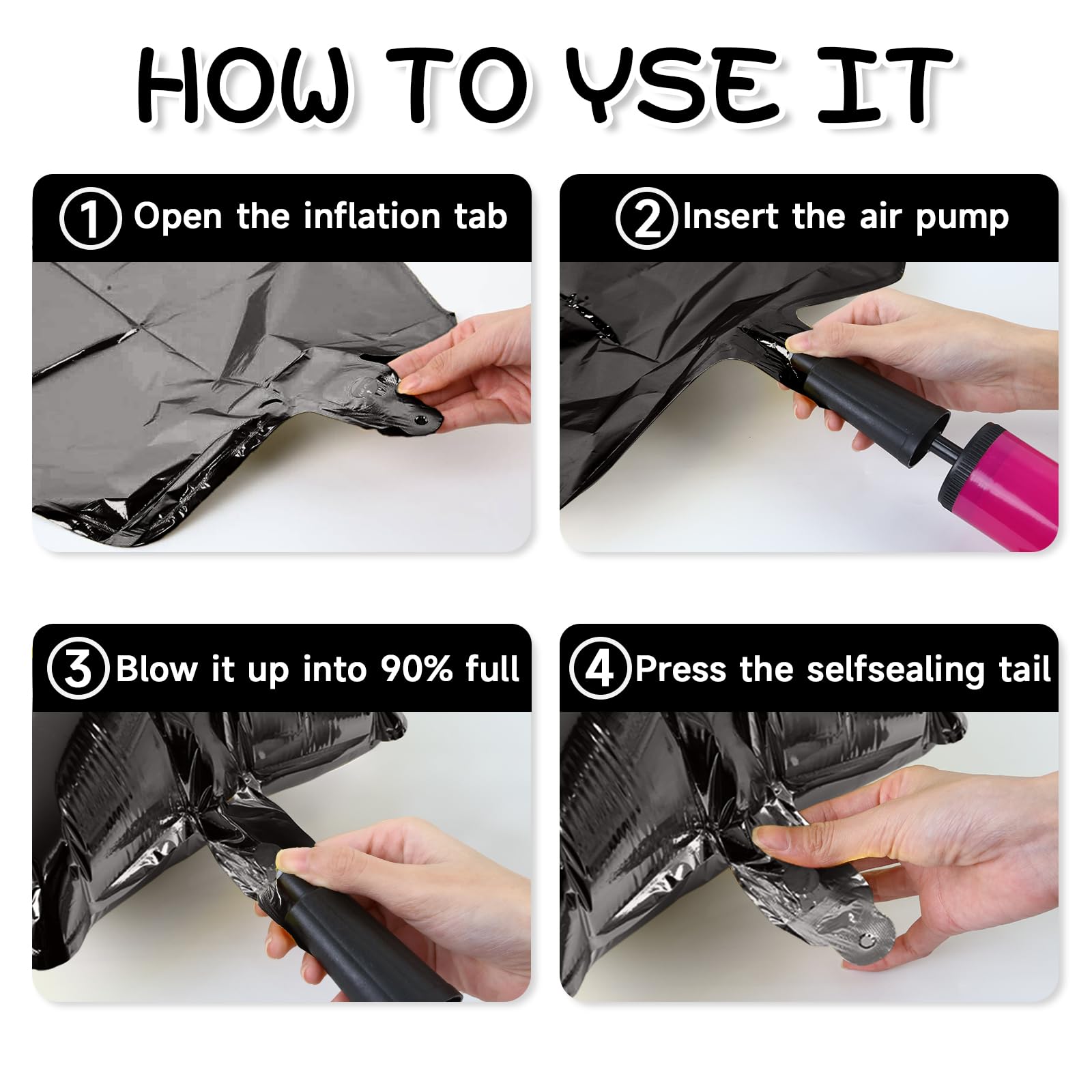 HOW TO YSE IT

① Open the inflation tab

② Insert the air pump

③ Blow it up into 90% full

④ Press the selfsealing tail