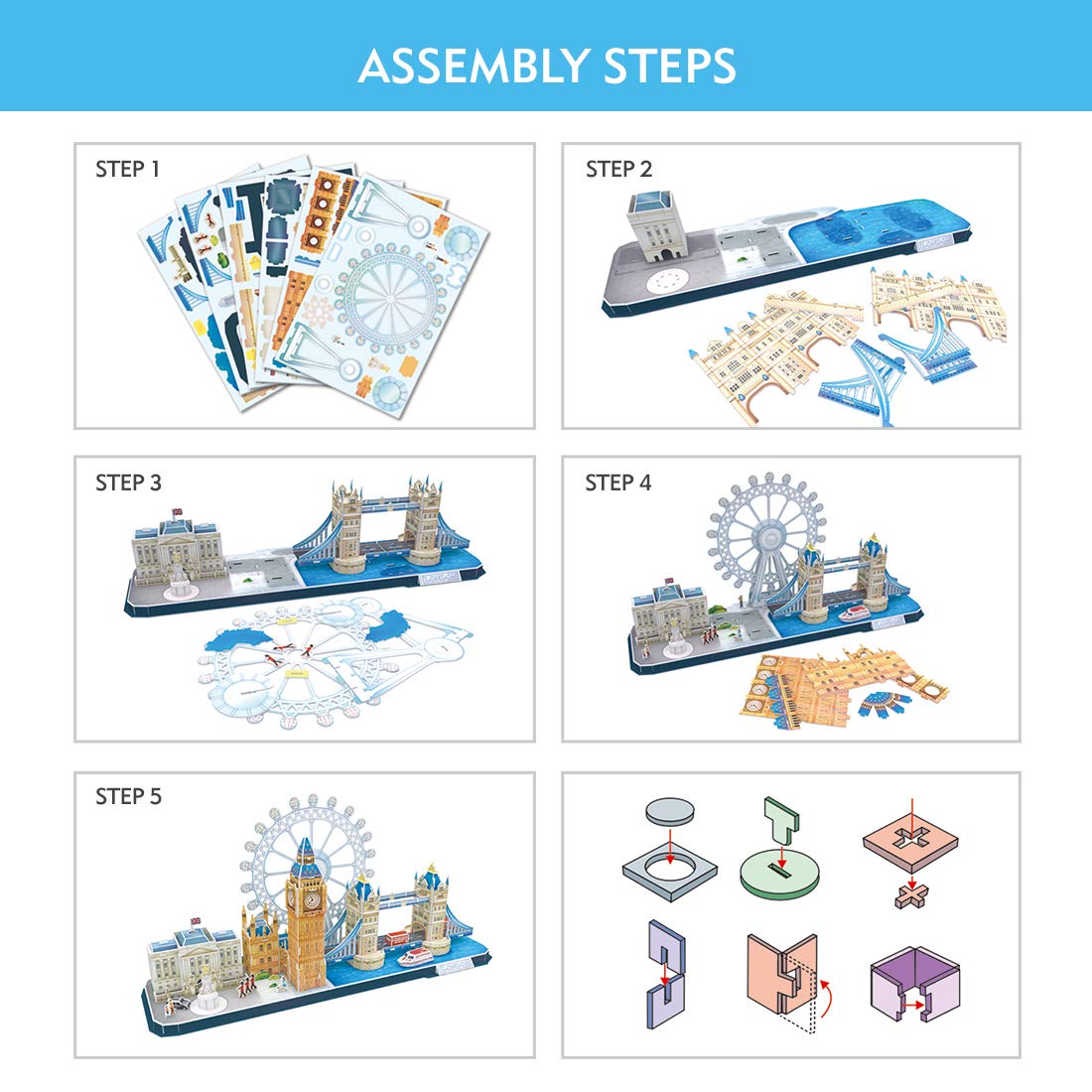 ASSEMBLY STEPS

STEP 1

STEP 2

STEP 3

STEP 4

STEP 5