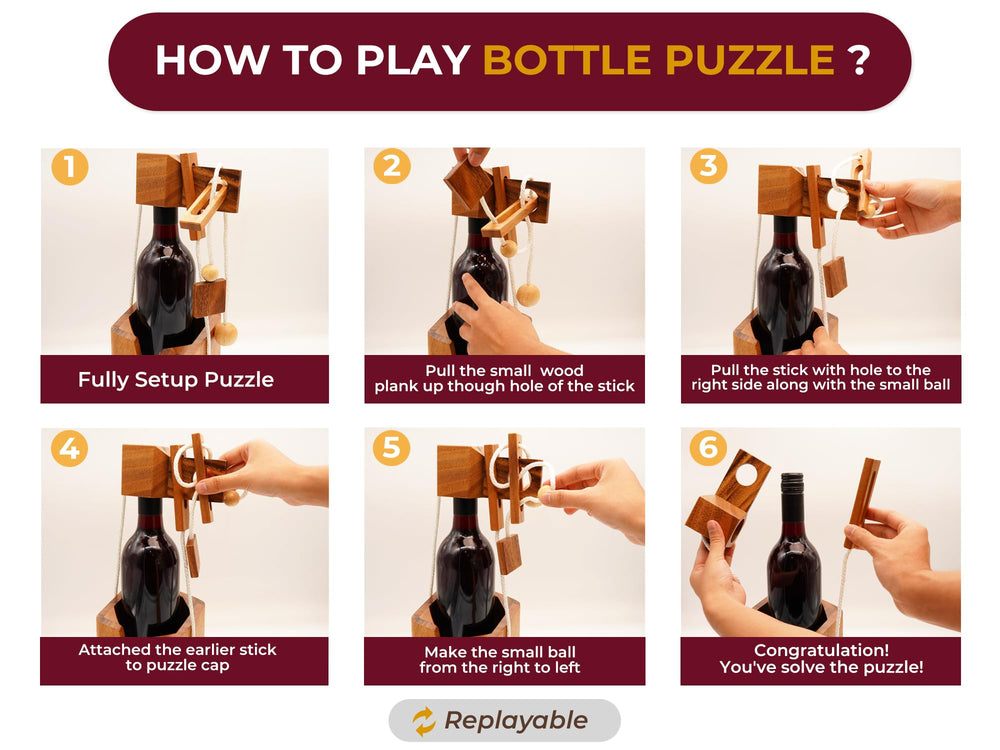 HOW TO PLAY BOTTLE PUZZLE ?

1
Fully Setup Puzzle

2
Pull the small wood plank up though hole of the stick

3
Pull the stick with hole to the right side along with the small ball

4
Attached the earlier stick to puzzle cap

5
Make the small ball from the right to left

6
Congratulation! You've solve the puzzle!

Replayable