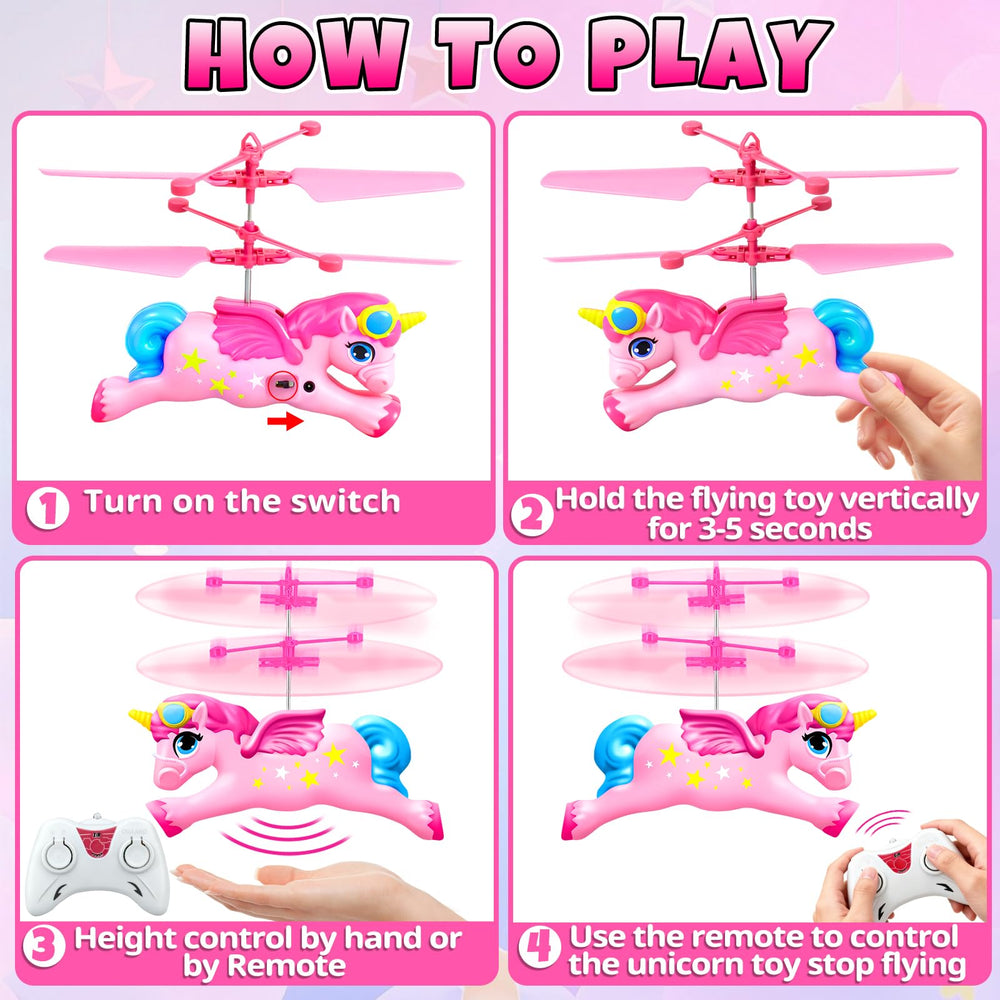 HOW TO PLAY

1 Turn on the switch

2 Hold the flying toy vertically for 3-5 seconds

3 Height control by hand or by Remote

4 Use the remote to control the unicorn toy stop flying