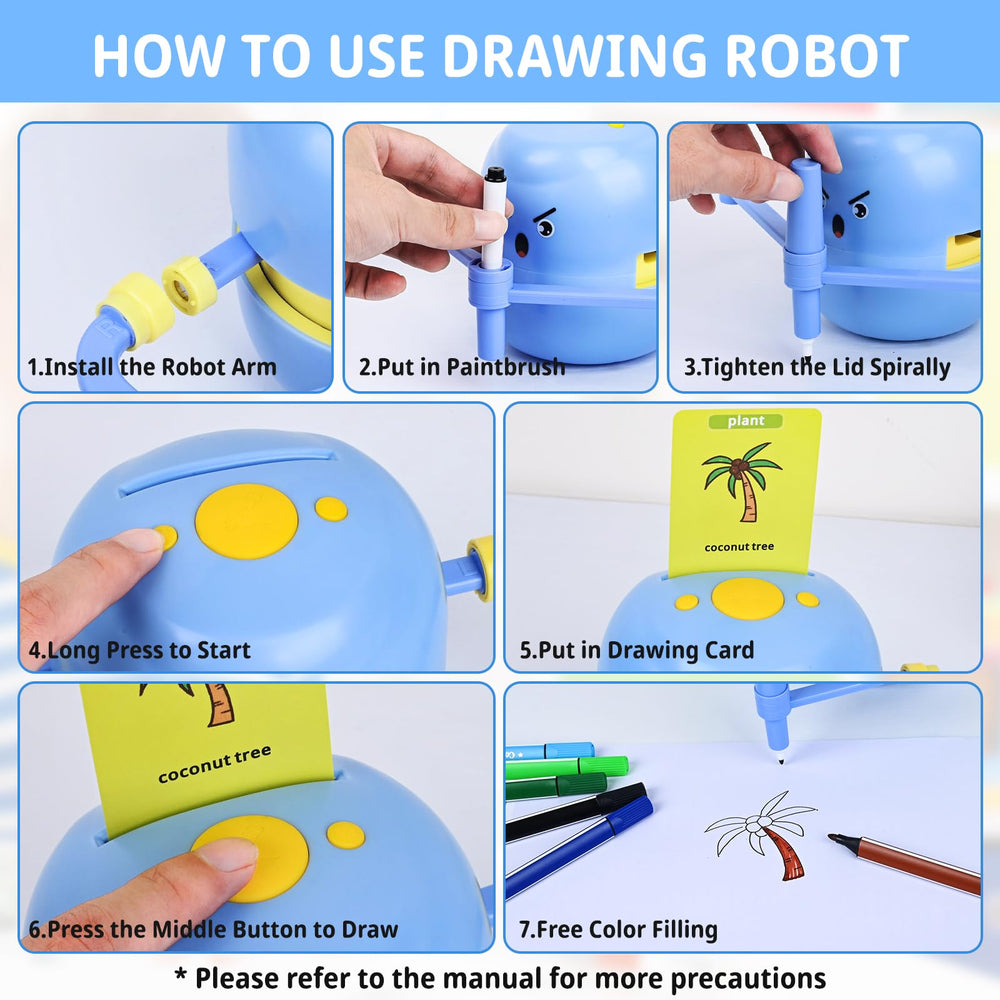 HOW TO USE DRAWING ROBOT

1.Install the Robot Arm

2.Put in Paintbrush

3.Tighten the Lid Spirally

4.Long Press to Start

plant

coconut tree

5.Put in Drawing Card

coconut tree

6.Press the Middle Button to Draw

7.Free Color Filling

* Please refer to the manual for more precautions