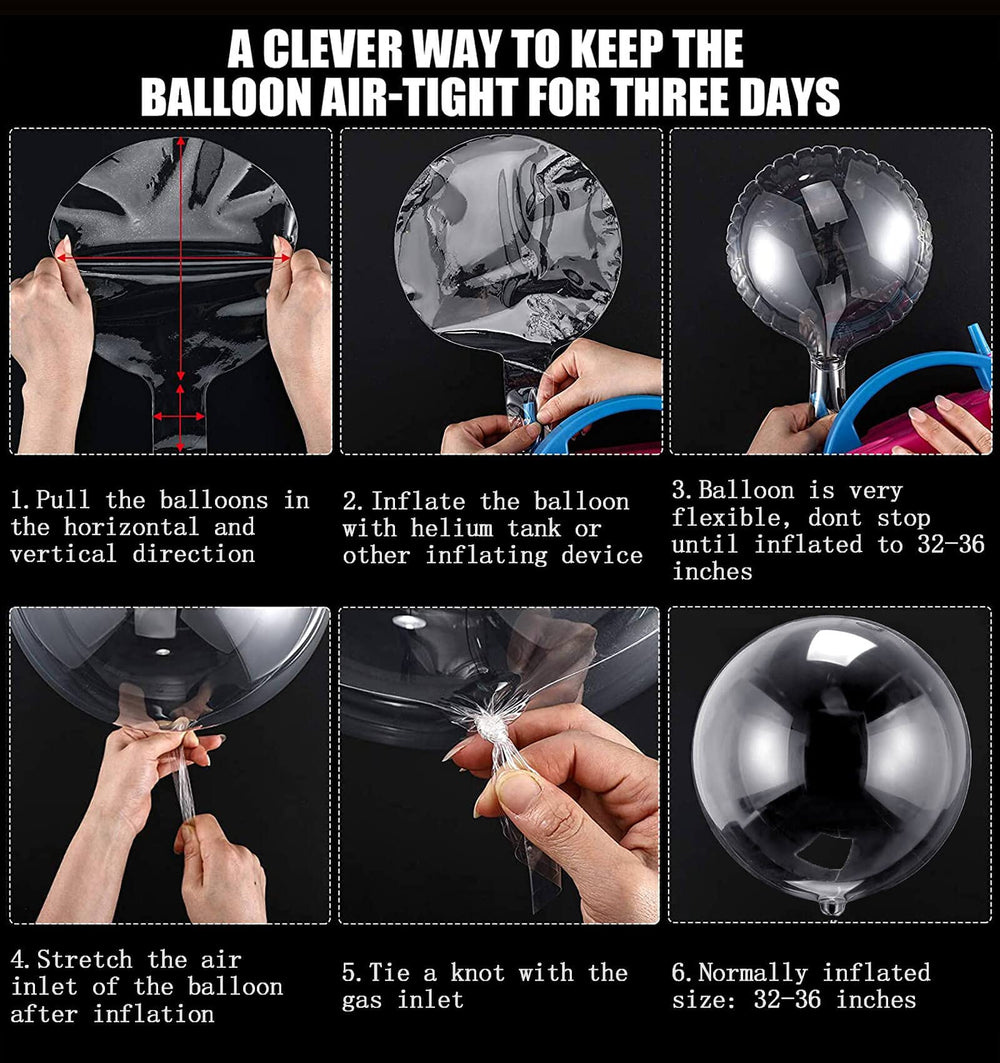 A CLEVER WAY TO KEEP THE BALLOON AIR-TIGHT FOR THREE DAYS

1. Pull the balloons in the horizontal and vertical direction

2. Inflate the balloon with helium tank or other inflating device

3. Balloon is very flexible, dont stop until inflated to 32-36 inches

4. Stretch the air inlet of the balloon after inflation

5. Tie a knot with the gas inlet

6. Normally inflated size: 32-36 inches