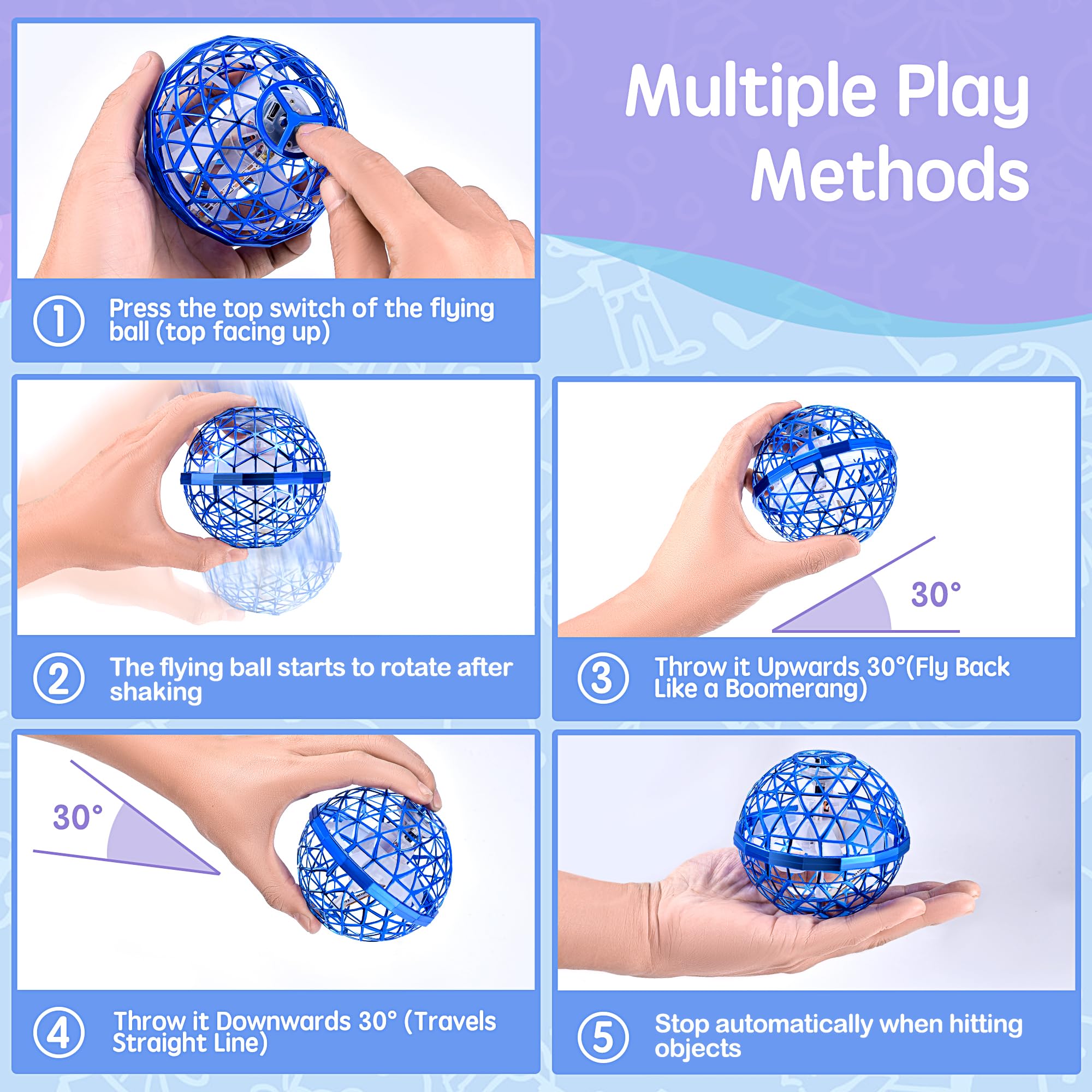 Multiple Play Methods

1 Press the top switch of the flying ball (top facing up)

2 The flying ball starts to rotate after shaking

30°

3 Throw it Upwards 30°(Fly Back Like a Boomerang)

30°

4 Throw it Downwards 30° (Travels Straight Line)

5 Stop automatically when hitting objects