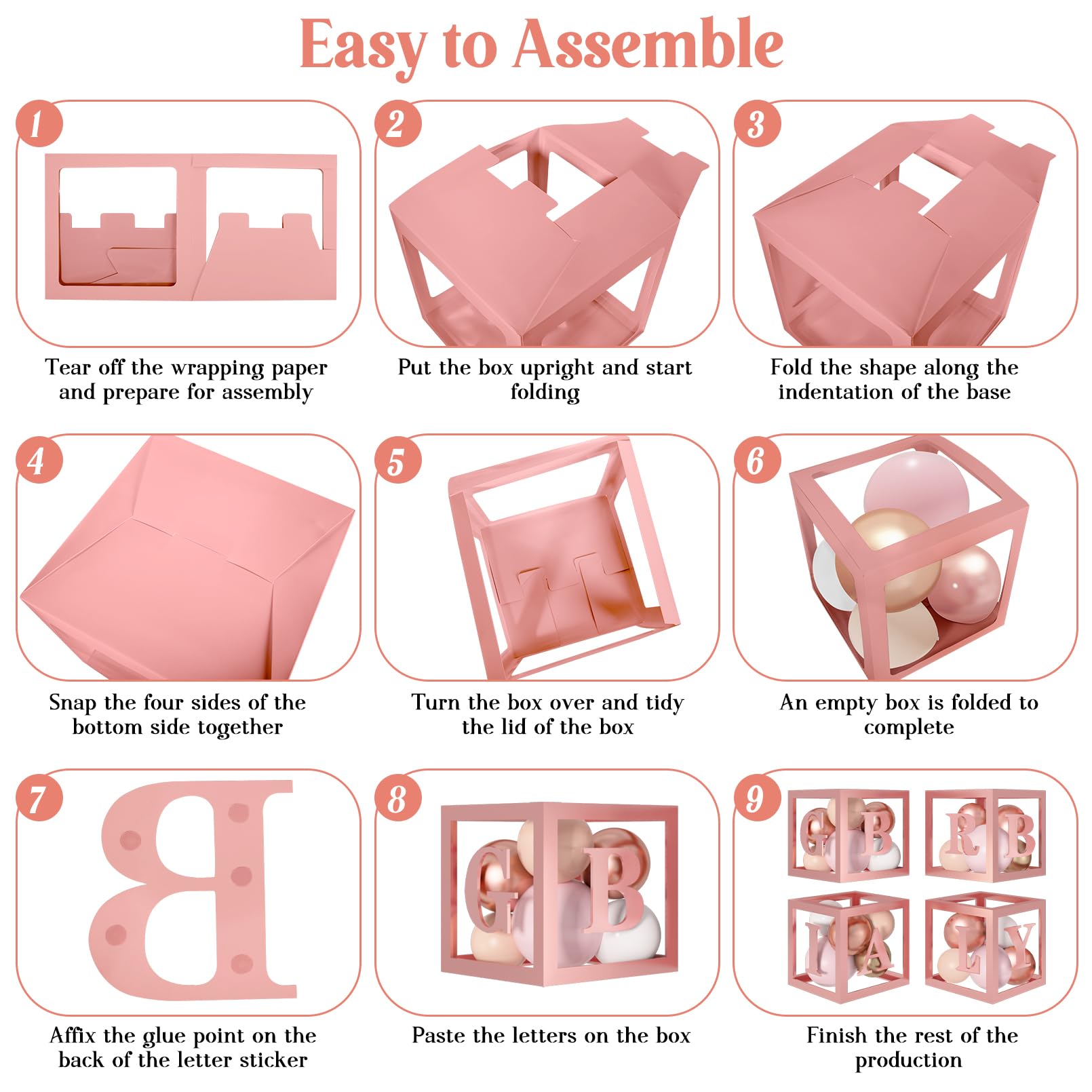 Easy to Assemble

1

Tear off the wrapping paper and prepare for assembly

2

Put the box upright and start folding

3

Fold the shape along the indentation of the base

4

Snap the four sides of the bottom side together

5

Turn the box over and tidy the lid of the box

6

An empty box is folded to complete

7

B

Affix the glue point on the back of the letter sticker

8

G B

Paste the letters on the box

9

G B R B I A L Y

Finish the rest of the production