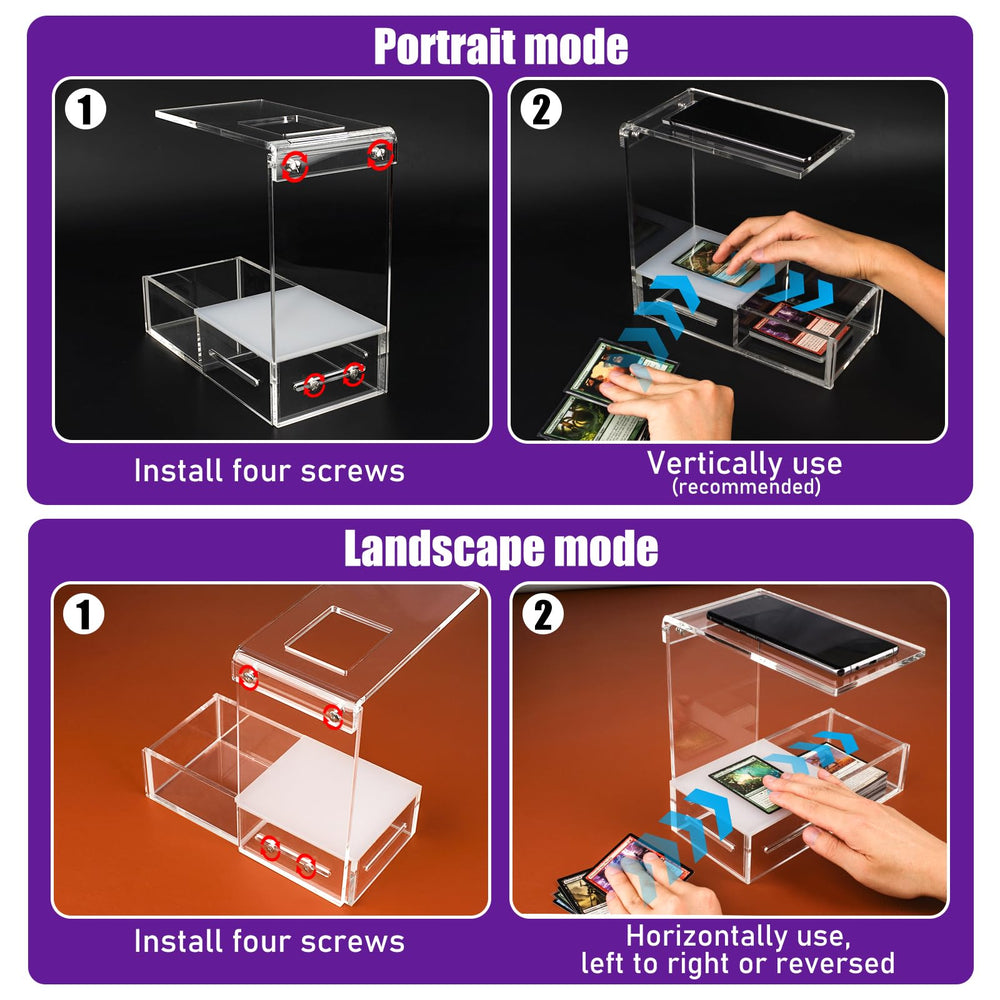 Portrait mode

1

Install four screws

2

Vertically use
(recommended)

Landscape mode

1

Install four screws

2

Horizontally use,
left to right or reversed