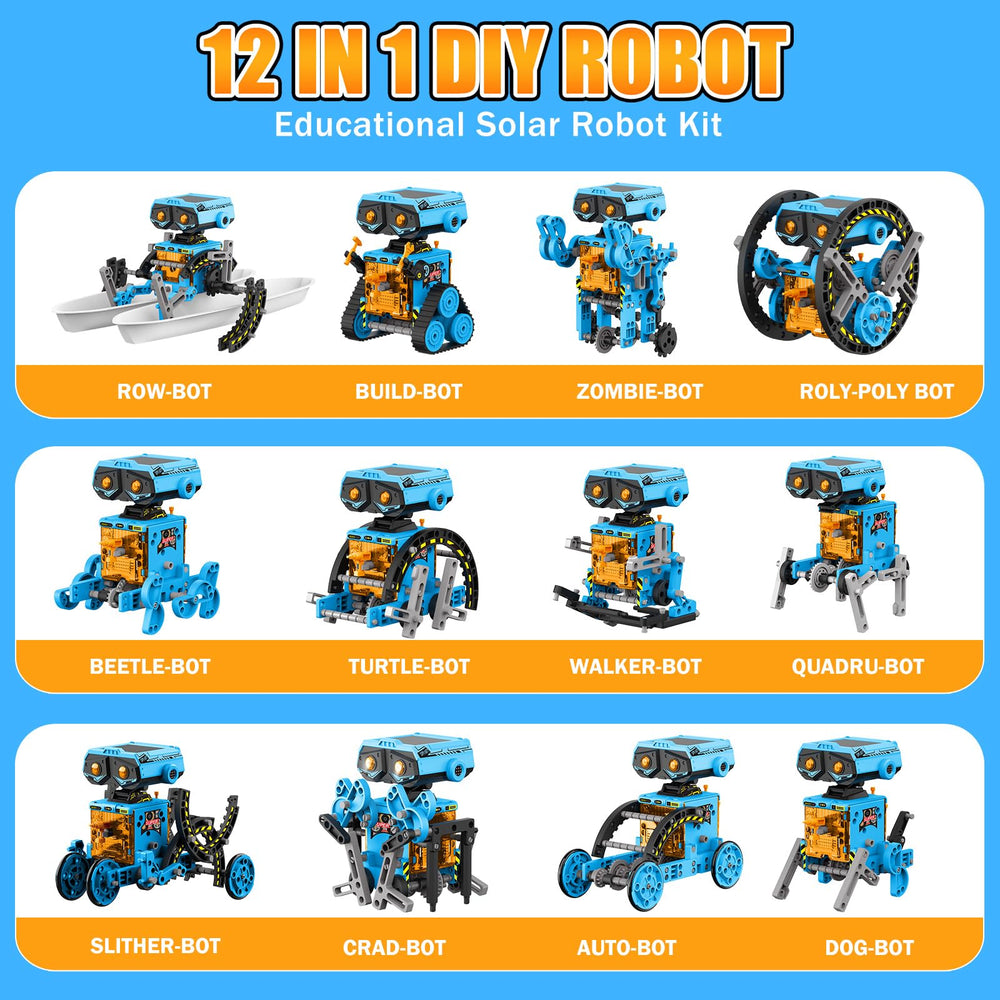 12 IN 1 DIY ROBOT
Educational Solar Robot Kit

ROW-BOT
BUILD-BOT
ZOMBIE-BOT
ROLY-POLY BOT

BEETLE-BOT
TURTLE-BOT
WALKER-BOT
QUADRU-BOT

SLITHER-BOT
CRAD-BOT
AUTO-BOT
DOG-BOT