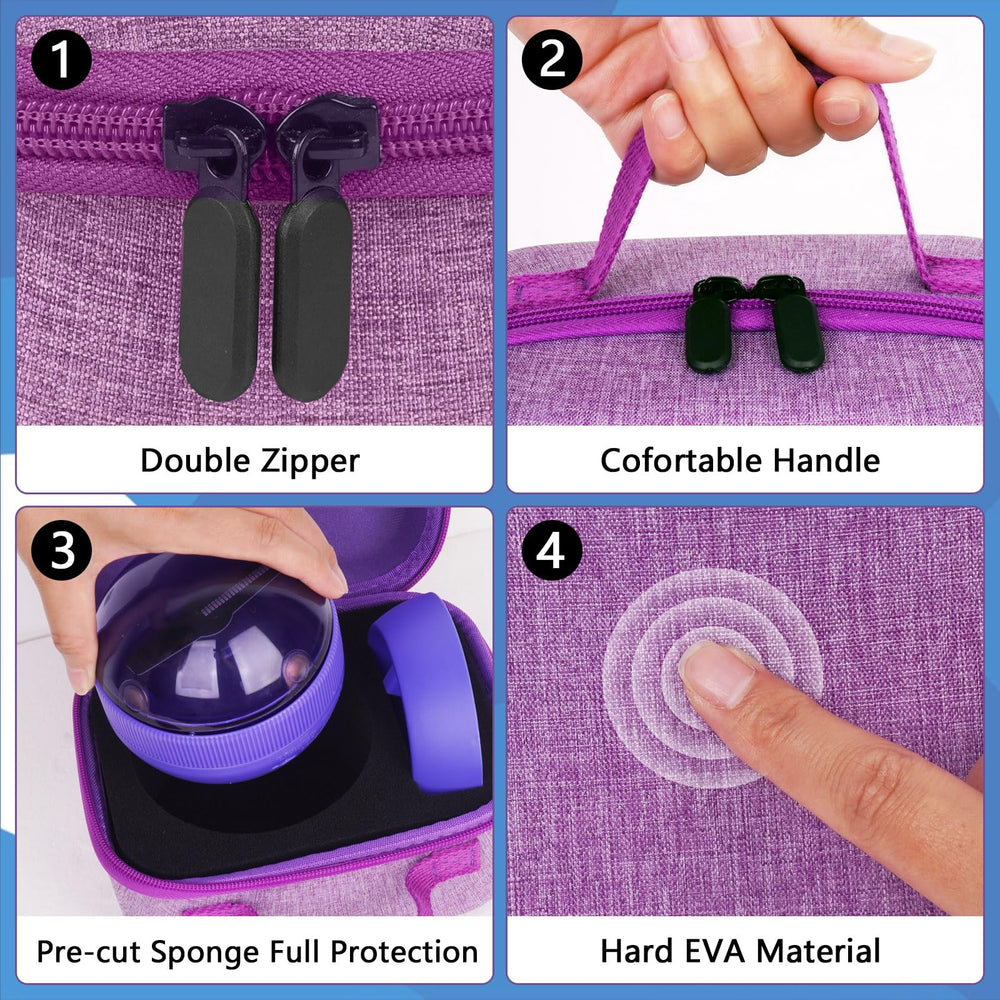 1
Double Zipper

2
Cofortable Handle

3
Pre-cut Sponge Full Protection

4
Hard EVA Material