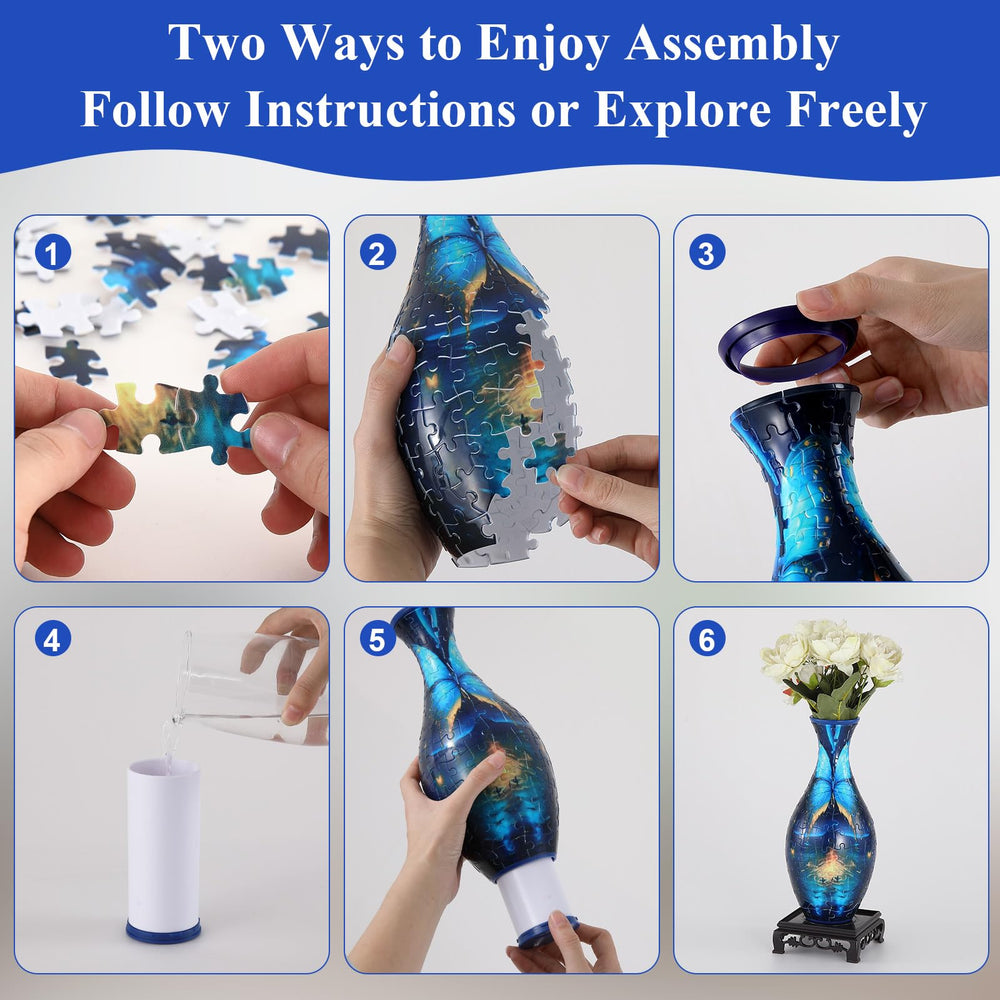 Two Ways to Enjoy Assembly
Follow Instructions or Explore Freely

1

2

3

4

5

6