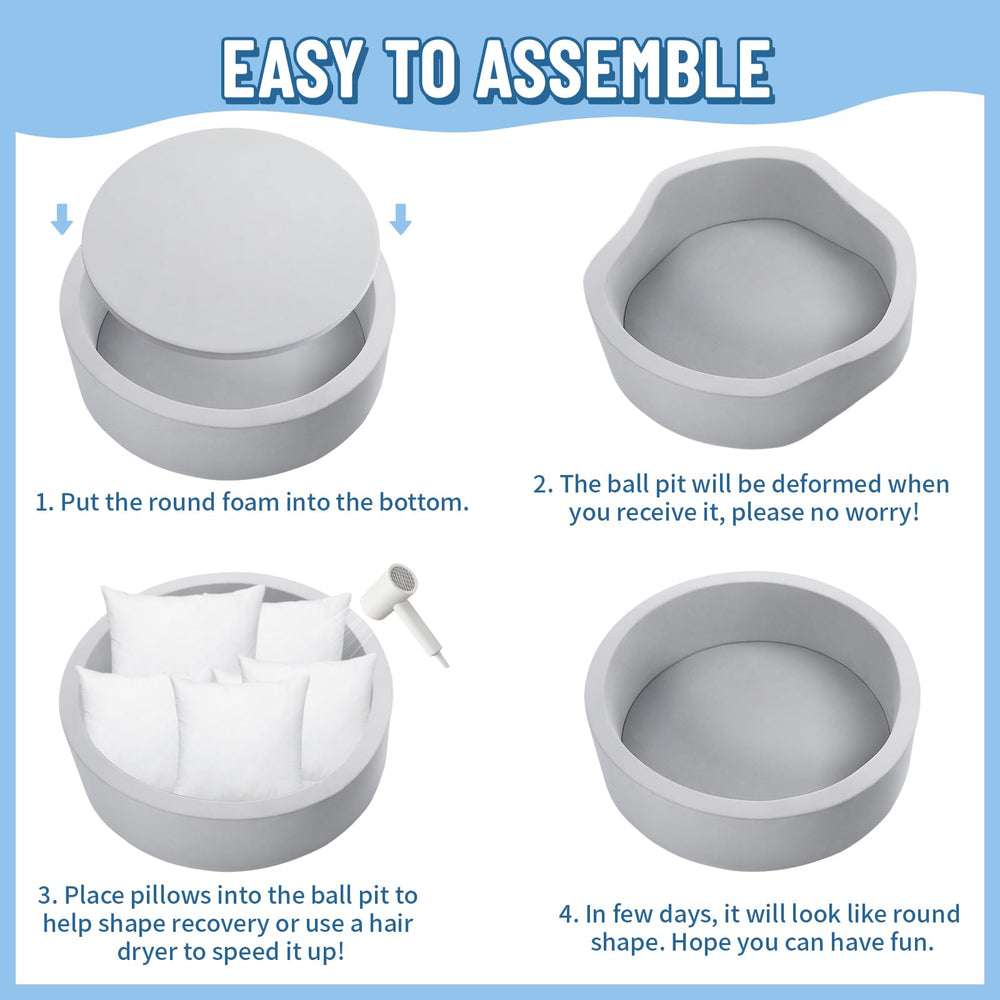 EASY TO ASSEMBLE

1. Put the round foam into the bottom.

2. The ball pit will be deformed when you receive it, please no worry!

3. Place pillows into the ball pit to help shape recovery or use a hair dryer to speed it up!

4. In few days, it will look like round shape. Hope you can have fun.