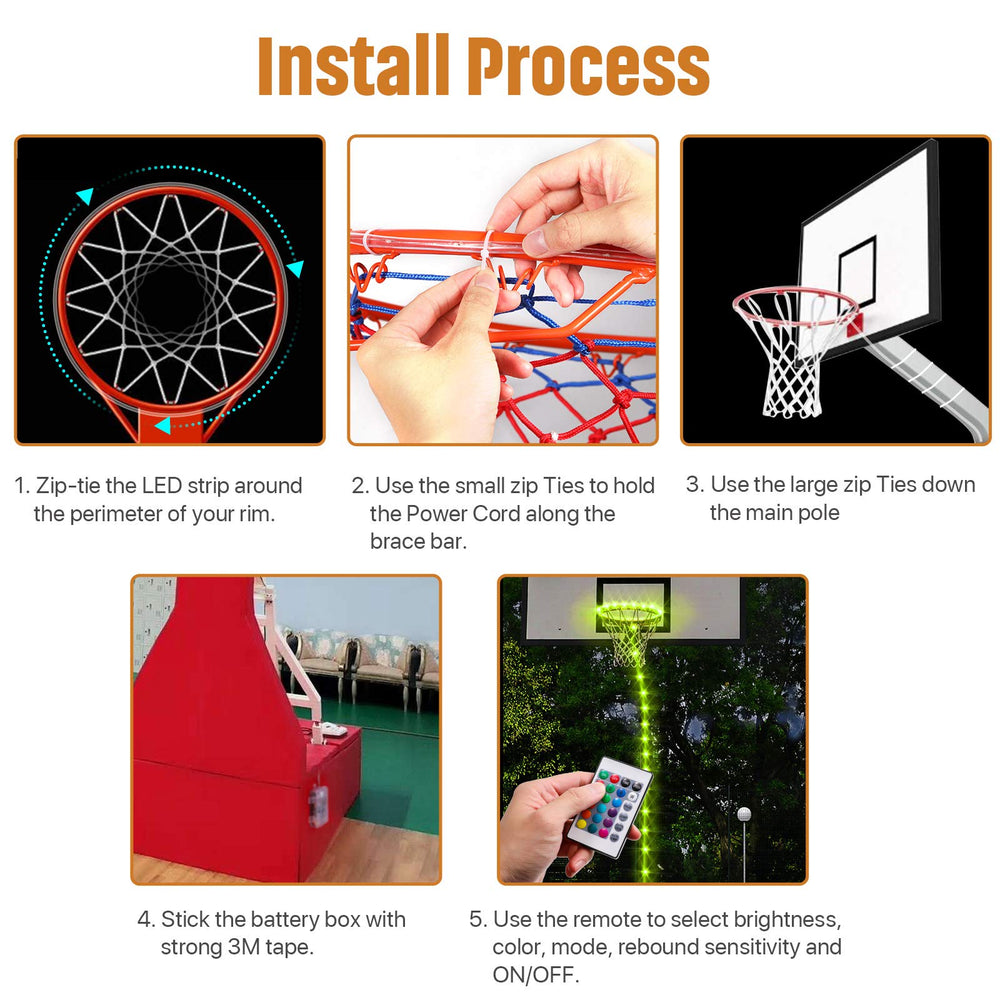 Install Process

1. Zip-tie the LED strip around the perimeter of your rim.

2. Use the small zip Ties to hold the Power Cord along the brace bar.

3. Use the large zip Ties down the main pole

4. Stick the battery box with strong 3M tape.

5. Use the remote to select brightness, color, mode, rebound sensitivity and ON/OFF.