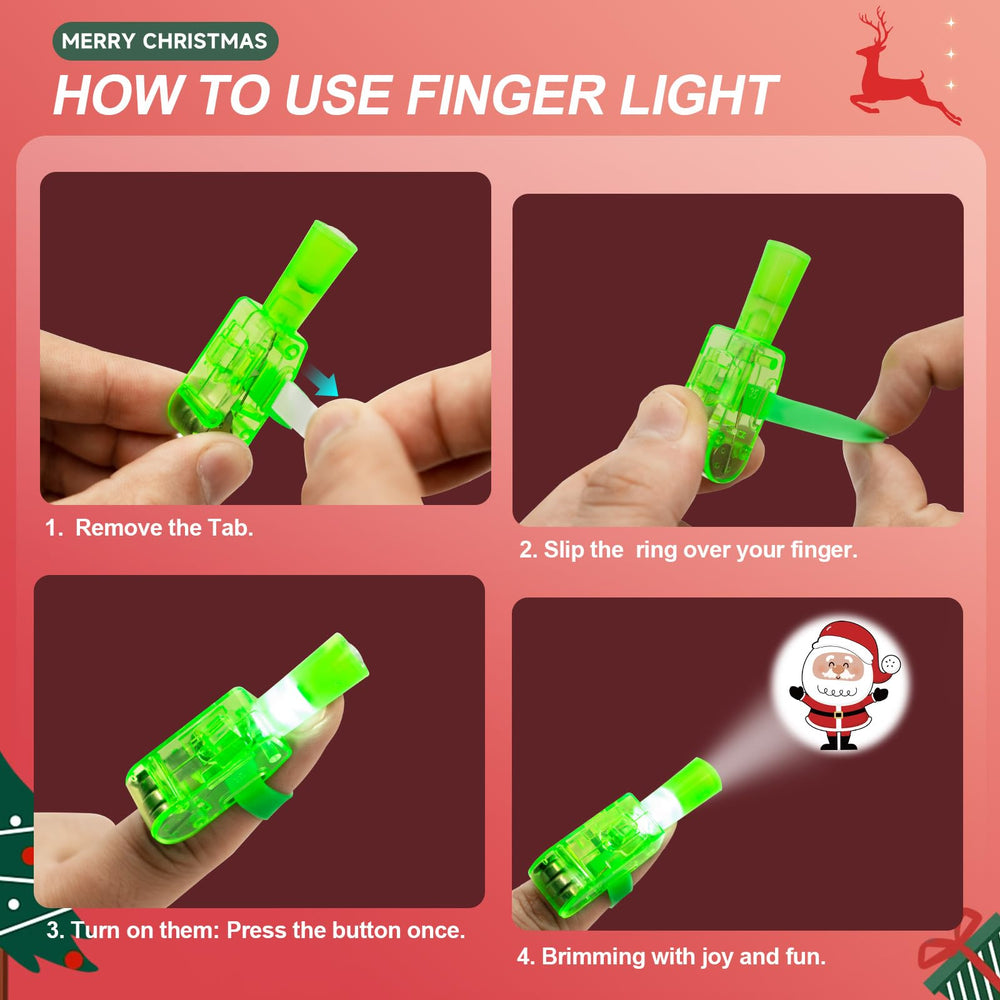 MERRY CHRISTMAS

HOW TO USE FINGER LIGHT

1. Remove the Tab.

2. Slip the  ring over your finger.

3. Turn on them: Press the button once.

4. Brimming with joy and fun.