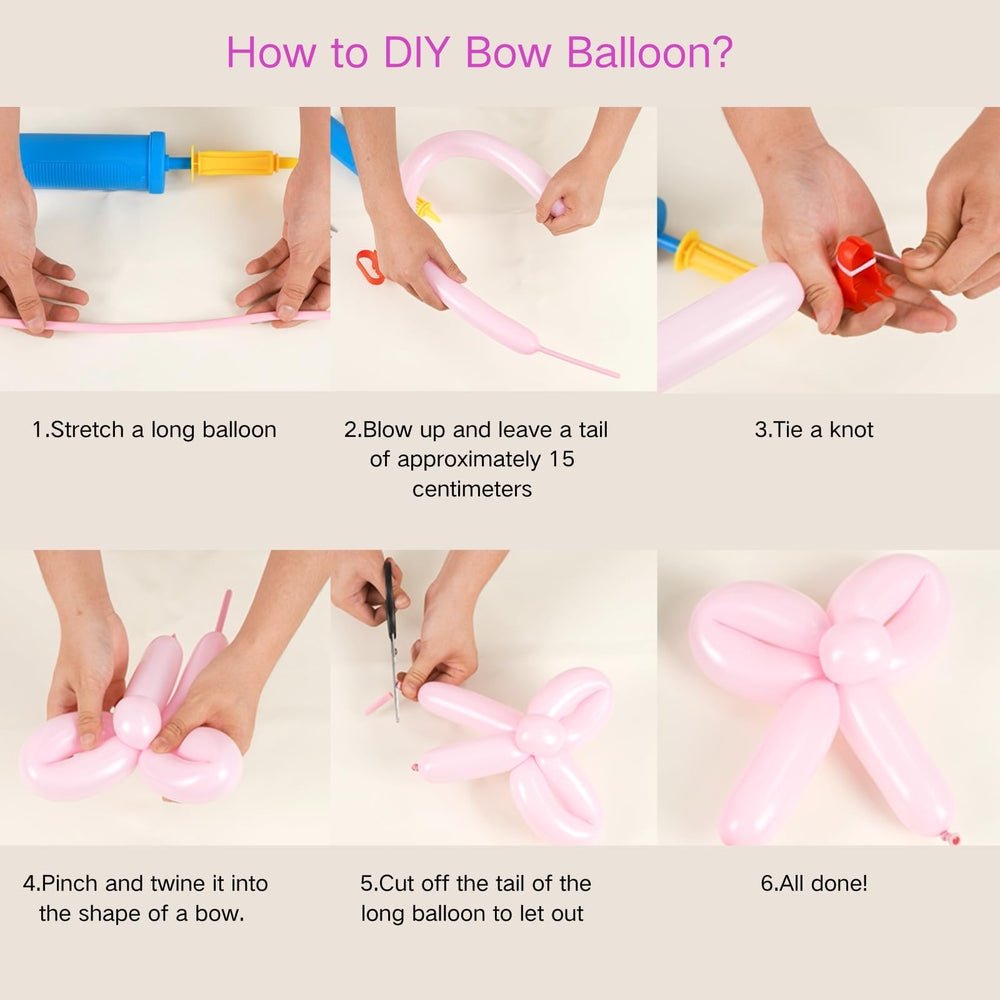 How to DIY Bow Balloon?

1.Stretch a long balloon

2.Blow up and leave a tail of approximately 15 centimeters

3.Tie a knot

4.Pinch and twine it into the shape of a bow.

5.Cut off the tail of the long balloon to let out

6.All done!