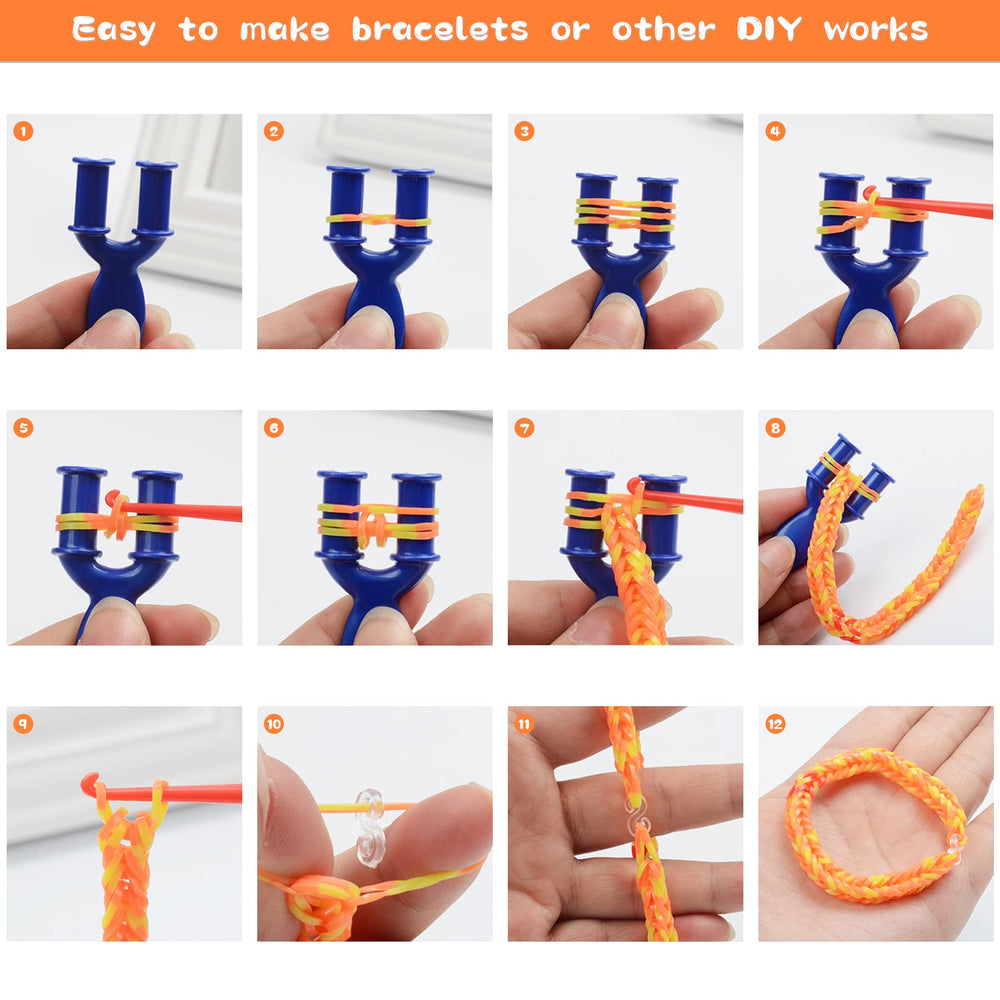 Easy to make bracelets or other DIY works

1

2

3

4

5

6

7

8

9

10

11

12