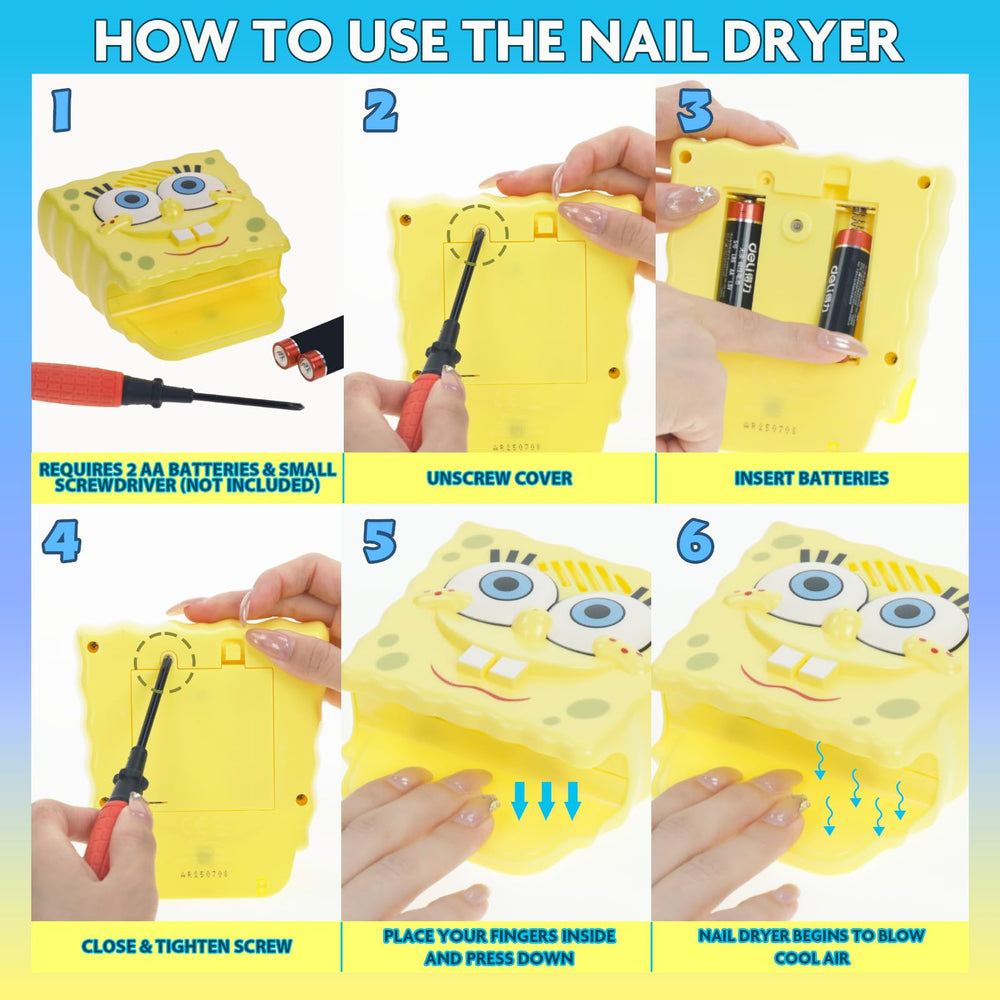 HOW TO USE THE NAIL DRYER

1

REQUIRES 2 AA BATTERIES & SMALL SCREWDRIVER (NOT INCLUDED)

2

AR250708

UNSCREW COVER

3

deli

deli

AR250708

INSERT BATTERIES

4

AR250708

CLOSE & TIGHTEN SCREW

5

PLACE YOUR FINGERS INSIDE AND PRESS DOWN

6

NAIL DRYER BEGINS TO BLOW COOL AIR