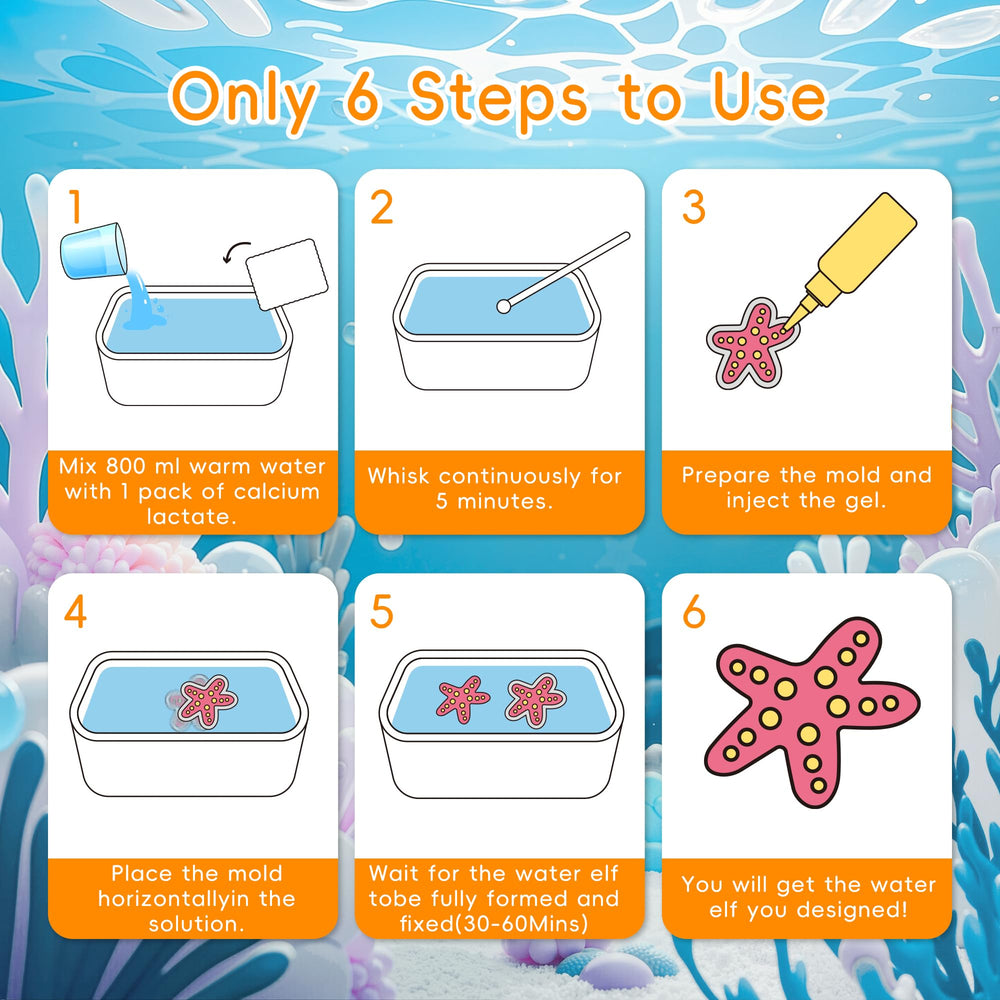 Only 6 Steps to Use

1

Mix 800 ml warm water with 1 pack of calcium lactate.

2

Whisk continuously for 5 minutes.

3

Prepare the mold and inject the gel.

4

Place the mold horizontallyin the solution.

5

Wait for the water elf tobe fully formed and fixed(30-60Mins)

6

You will get the water elf you designed!