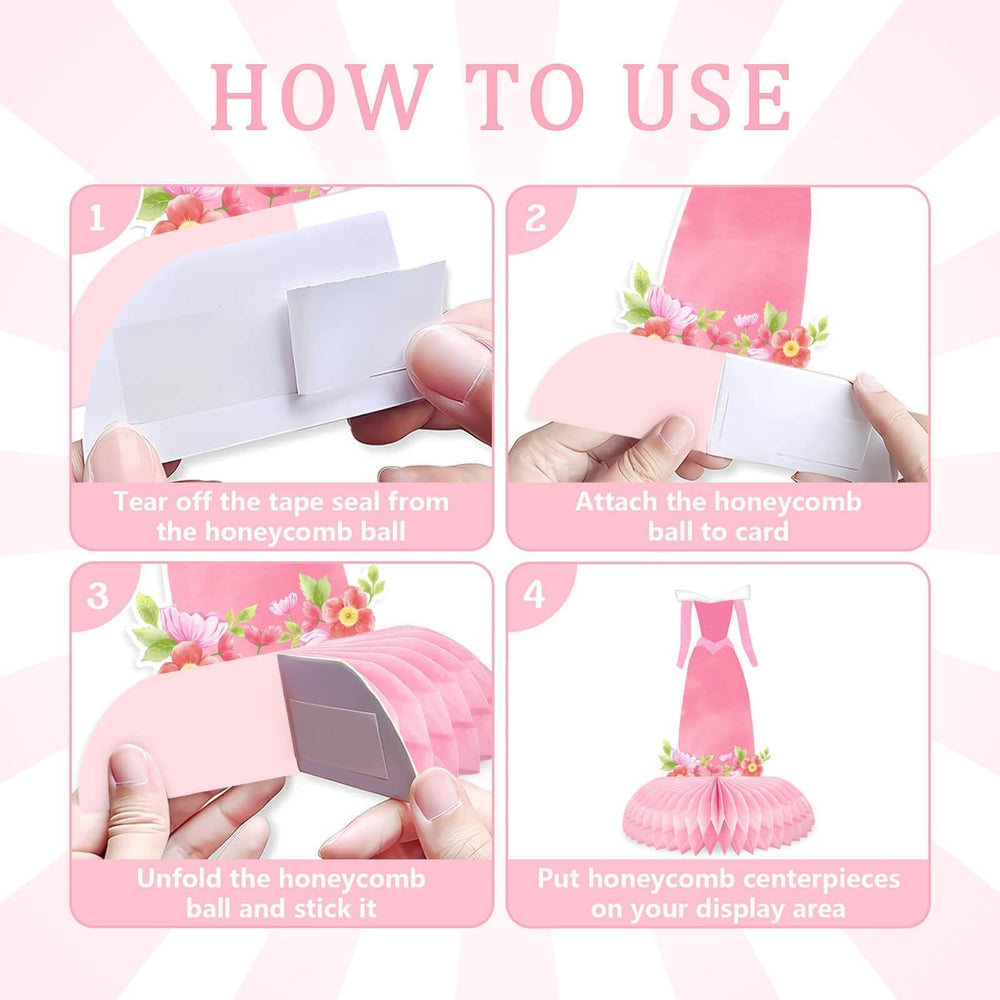 HOW TO USE

1

Tear off the tape seal from the honeycomb ball

2

Attach the honeycomb ball to card

3

Unfold the honeycomb ball and stick it

4

Put honeycomb centerpieces on your display area