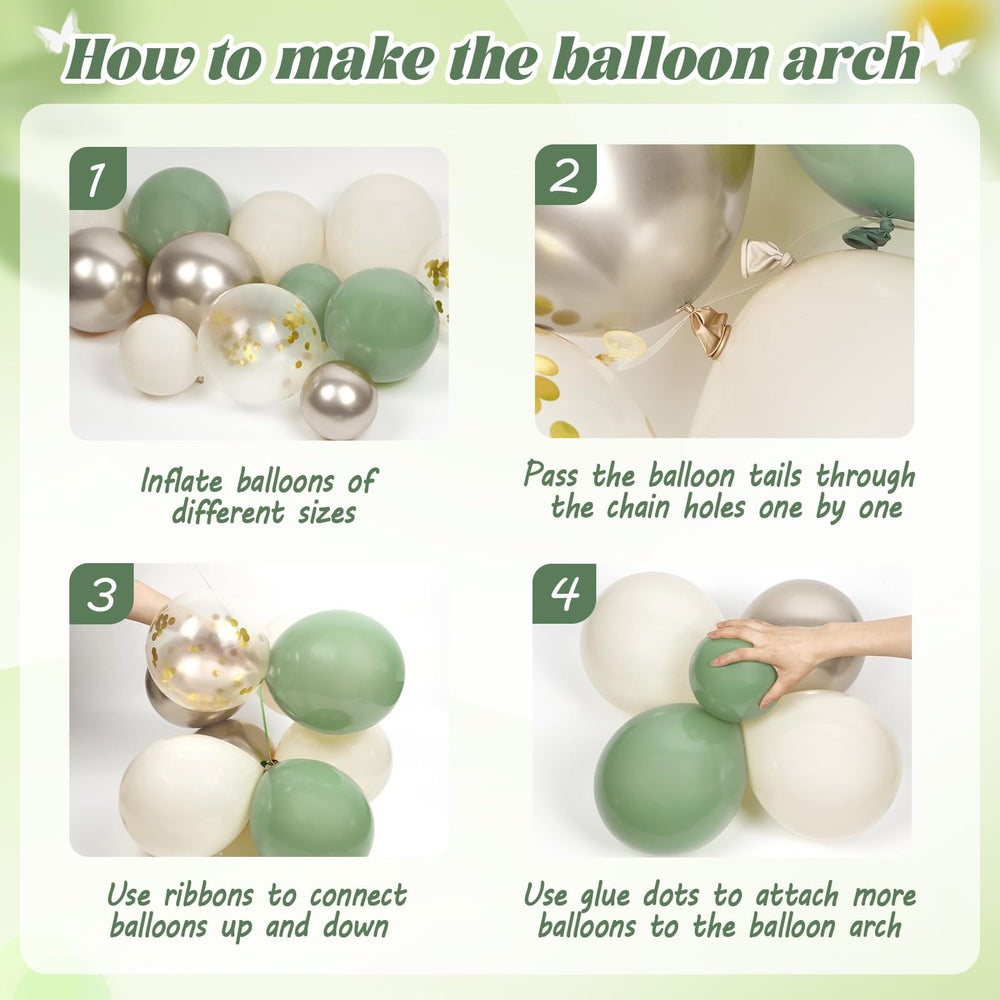 How to make the balloon arch

1

Inflate balloons of different sizes

2

Pass the balloon tails through the chain holes one by one

3

Use ribbons to connect balloons up and down

4

Use glue dots to attach more balloons to the balloon arch