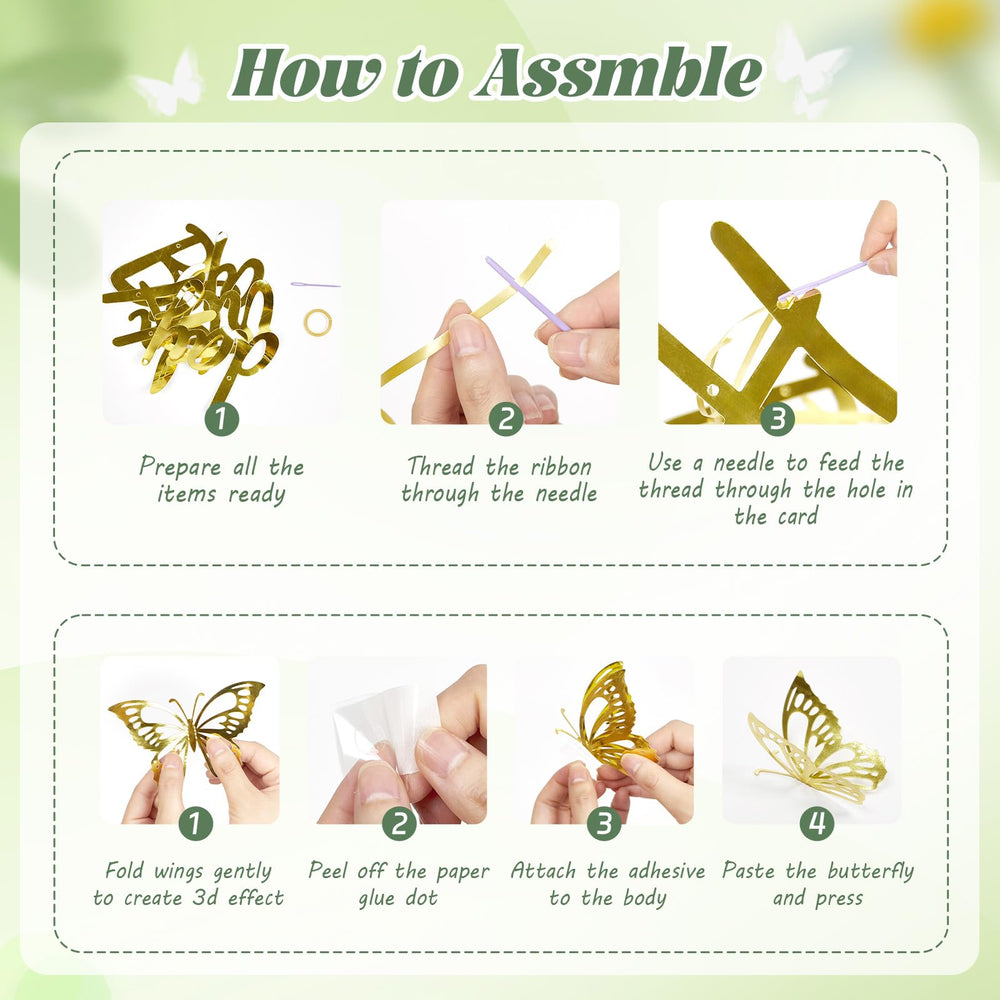 How to Assmble

1
Prepare all the items ready

2
Thread the ribbon through the needle

3
Use a needle to feed the thread through the hole in the card

1
Fold wings gently to create 3d effect

2
Peel off the paper glue dot

3
Attach the adhesive to the body

4
Paste the butterfly and press