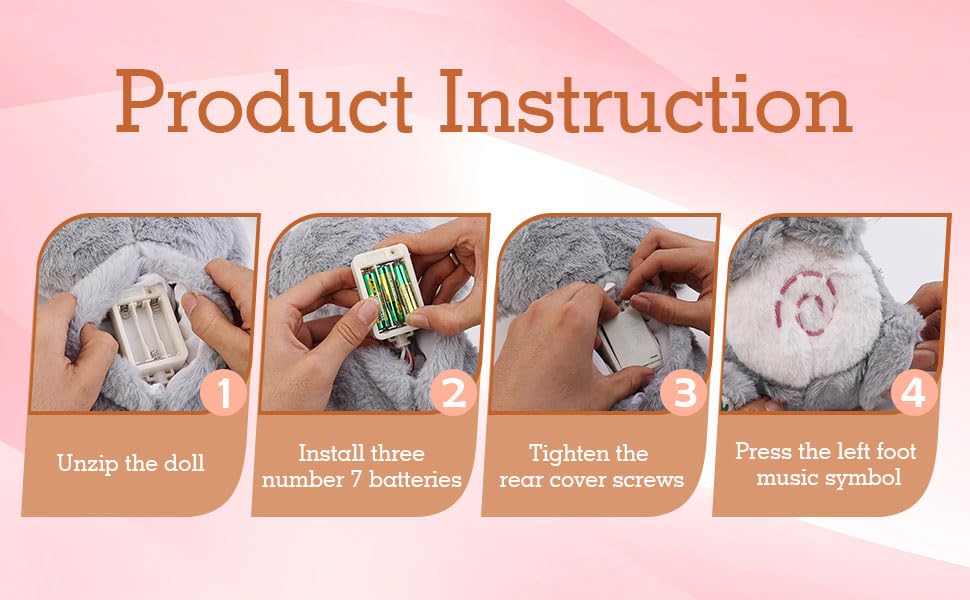 Product Instruction

1
Unzip the doll

2
Install three number 7 batteries

3
Tighten the rear cover screws

4
Press the left foot music symbol