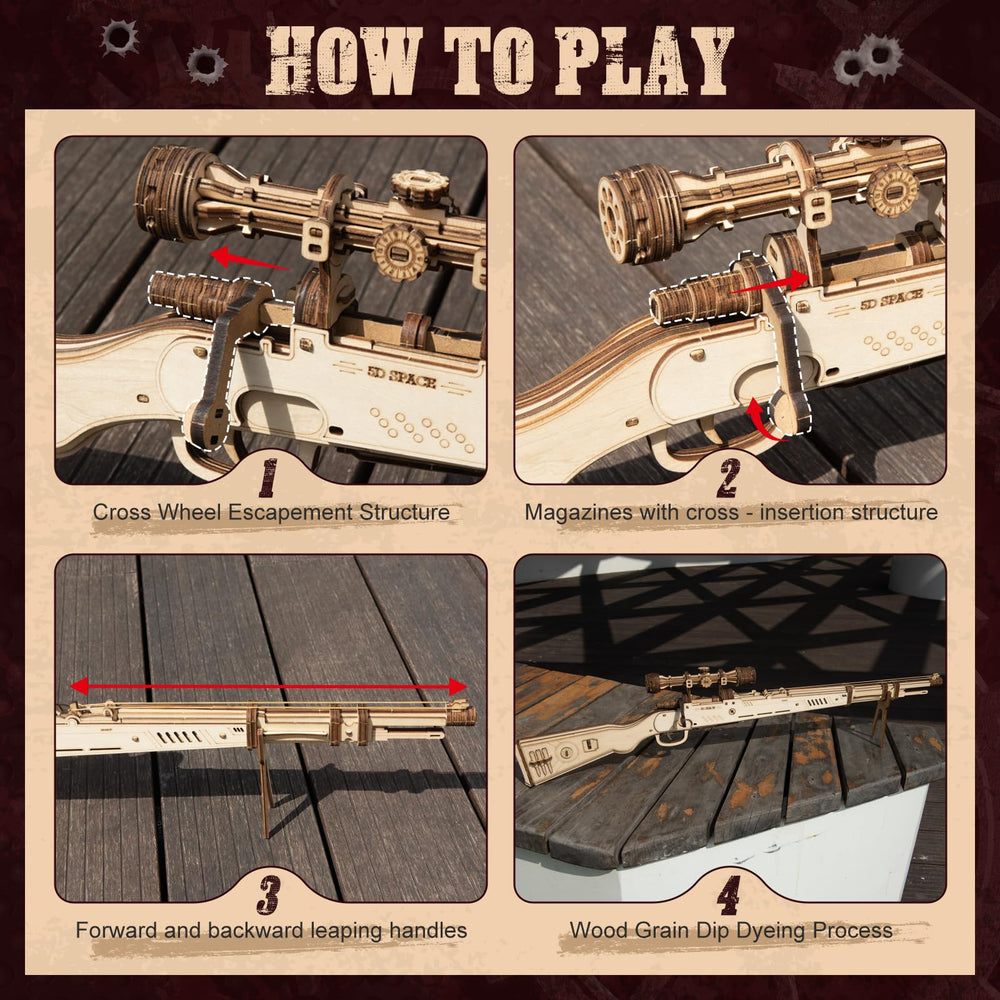 HOW TO PLAY

5D SPACE

1

Cross Wheel Escapement Structure

5D SPACE

2

Magazines with cross - insertion structure

3

Forward and backward leaping handles

4

Wood Grain Dip Dyeing Process