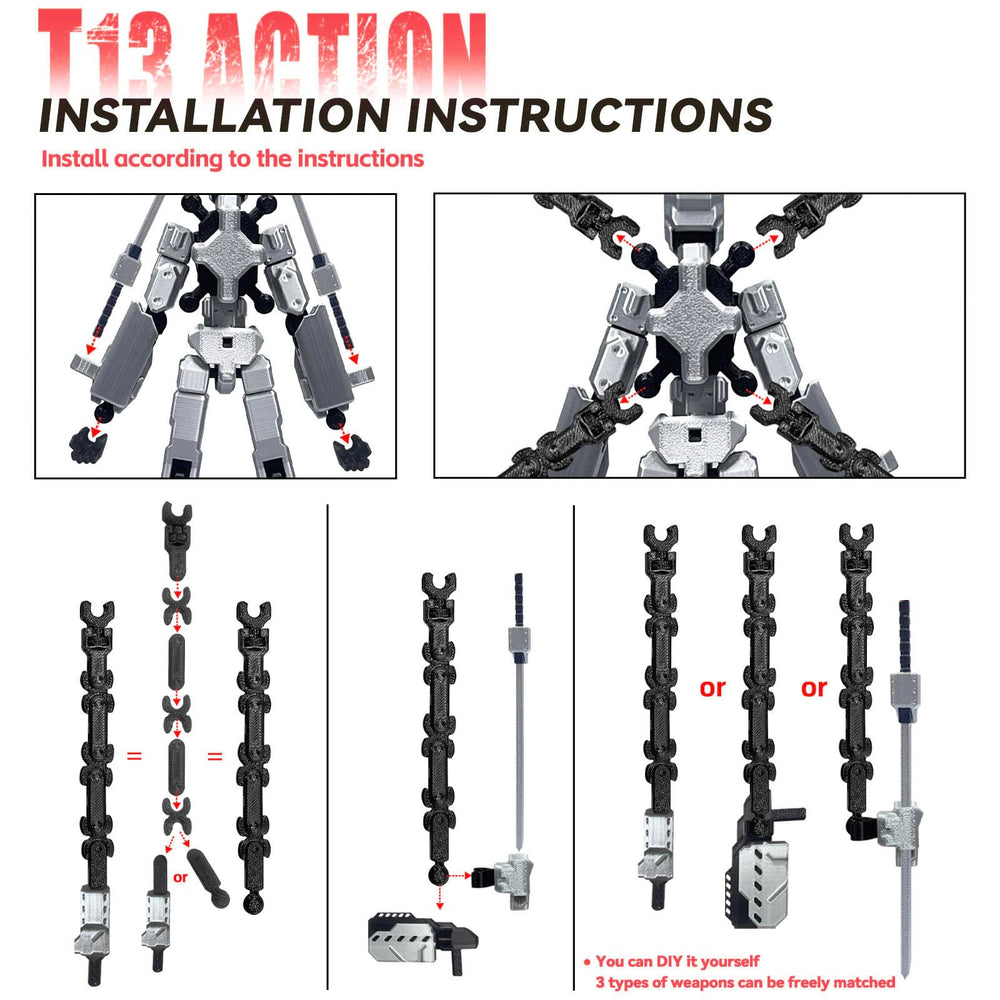 T13 ACTION
INSTALLATION INSTRUCTIONS
Install according to the instructions

=
=
or

or
or

• You can DIY it yourself
3 types of weapons can be freely matched