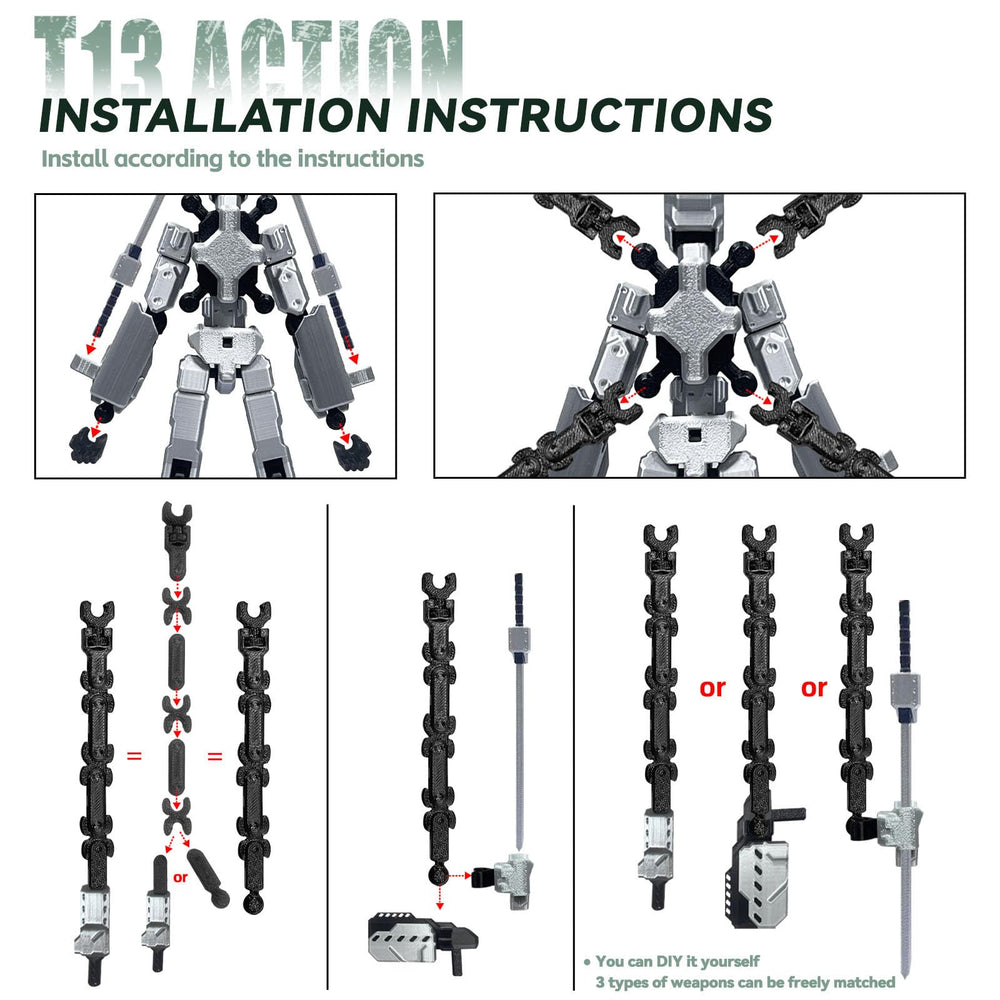 T13 ACTION
INSTALLATION INSTRUCTIONS
Install according to the instructions

=
=
or

or
or

• You can DIY it yourself
3 types of weapons can be freely matched