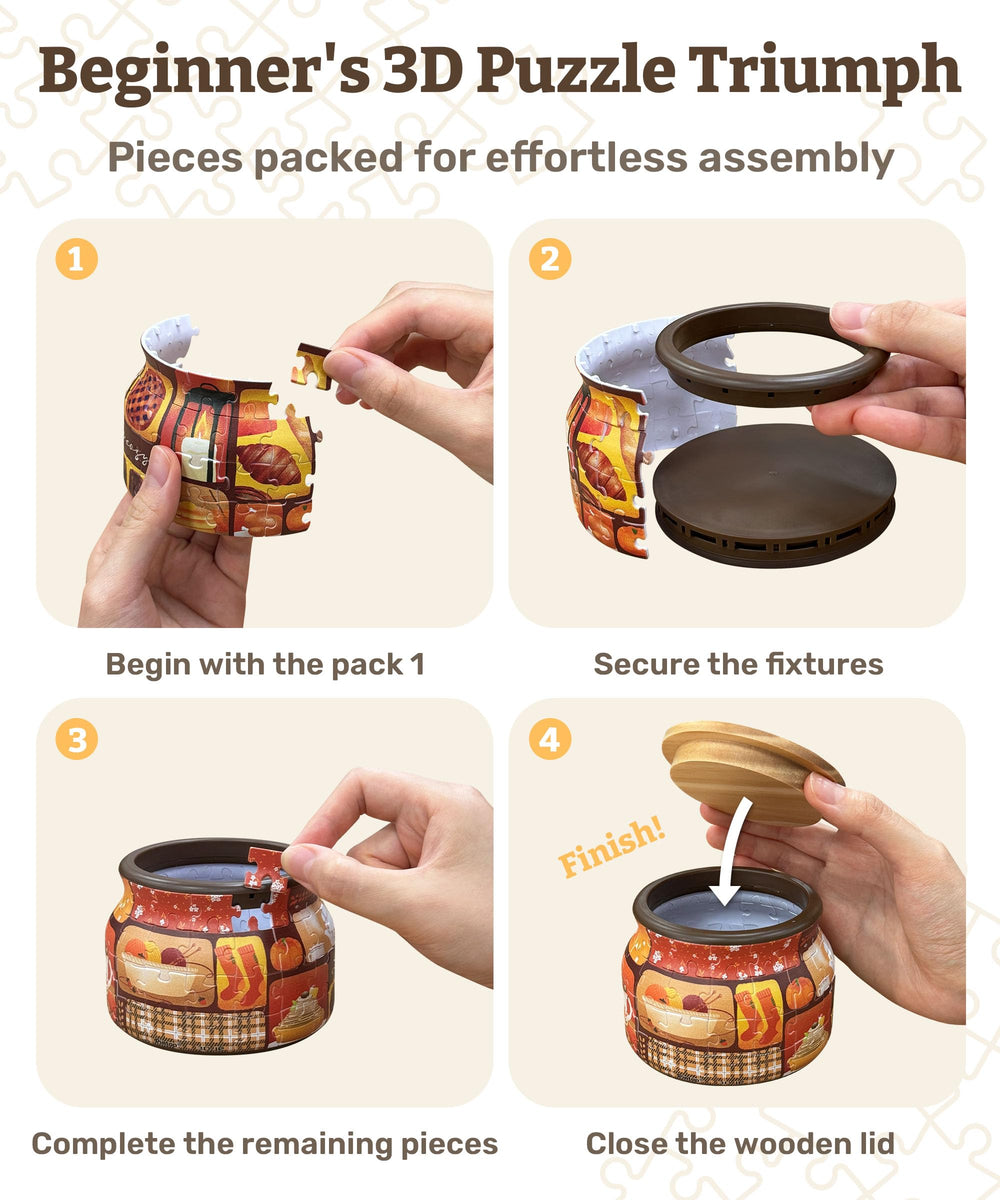 Beginner's 3D Puzzle Triumph

Pieces packed for effortless assembly

1

Begin with the pack 1

2

Secure the fixtures

3

Complete the remaining pieces

4

Finish!

Close the wooden lid