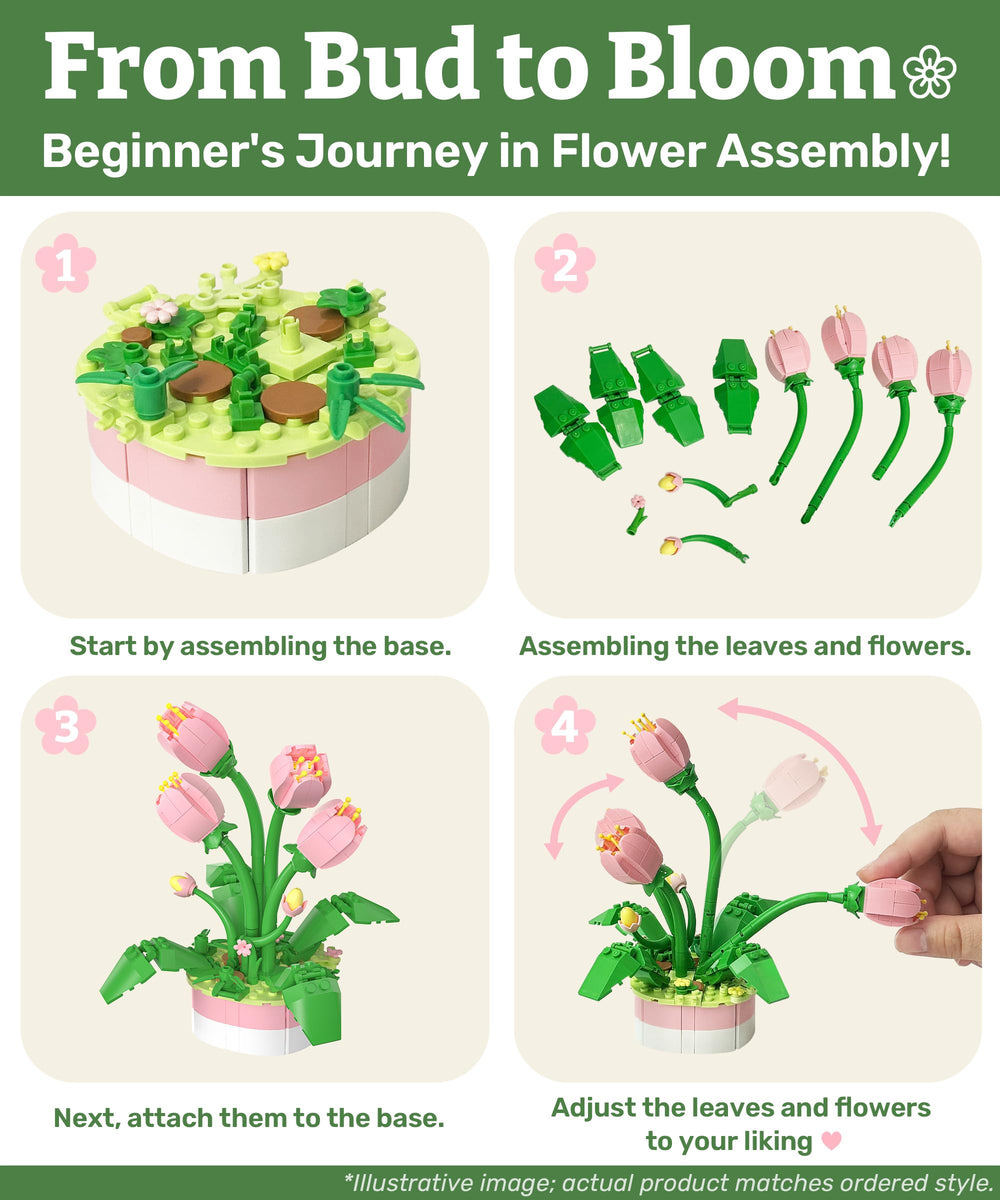 From Bud to Bloom

Beginner's Journey in Flower Assembly!

1

Start by assembling the base.

2

Assembling the leaves and flowers.

3

Next, attach them to the base.

4

Adjust the leaves and flowers to your liking

*Illustrative image; actual product matches ordered style.