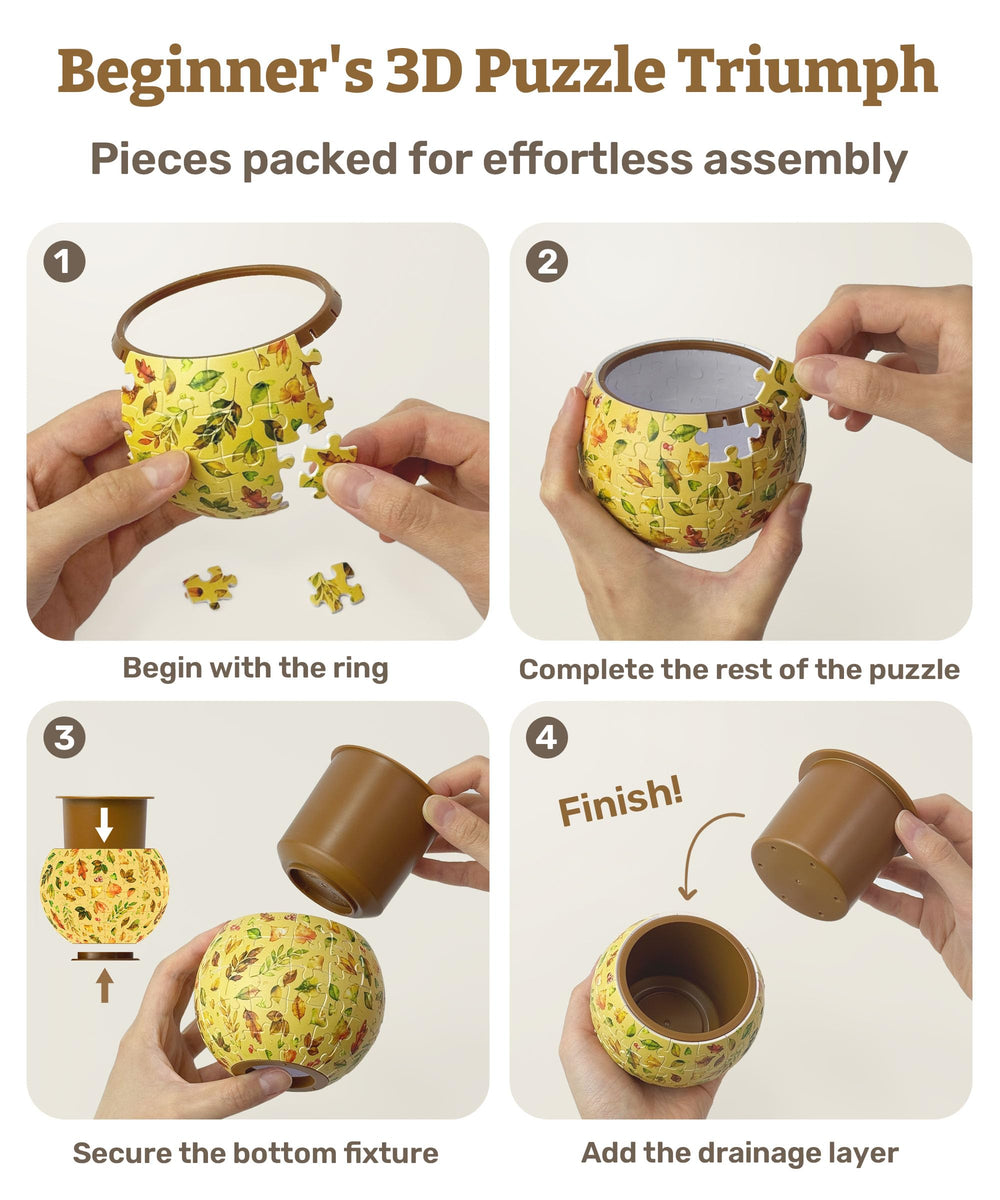 Beginner's 3D Puzzle Triumph

Pieces packed for effortless assembly

1

Begin with the ring

2

Complete the rest of the puzzle

3

Secure the bottom fixture

4

Finish!

Add the drainage layer