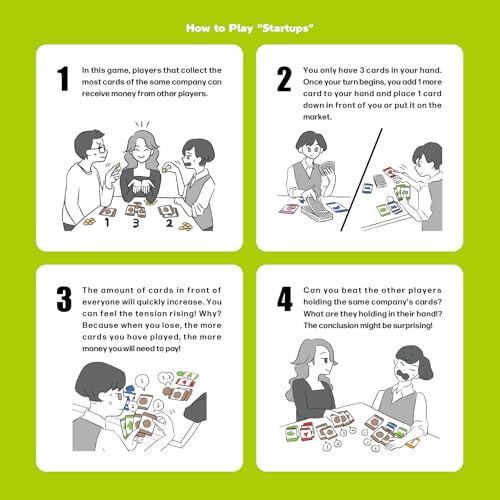 How to Play "Startups"

1

In this game, players that collect the most cards of the same company can receive money from other players.

1 3 2

2

You only have 3 cards in your hand. Once your turn begins, you add 1 more card to your hand and place 1 card down in front of you or put it on the market.

3

The amount of cards in front of everyone will quickly increase. You can feel the tension rising! Why? Because when you lose, the more cards you have played, the more money you will need to pay!

4

Can you beat the other players holding the same company's cards? What are they holding in their hand!? The conclusion might be surprising!