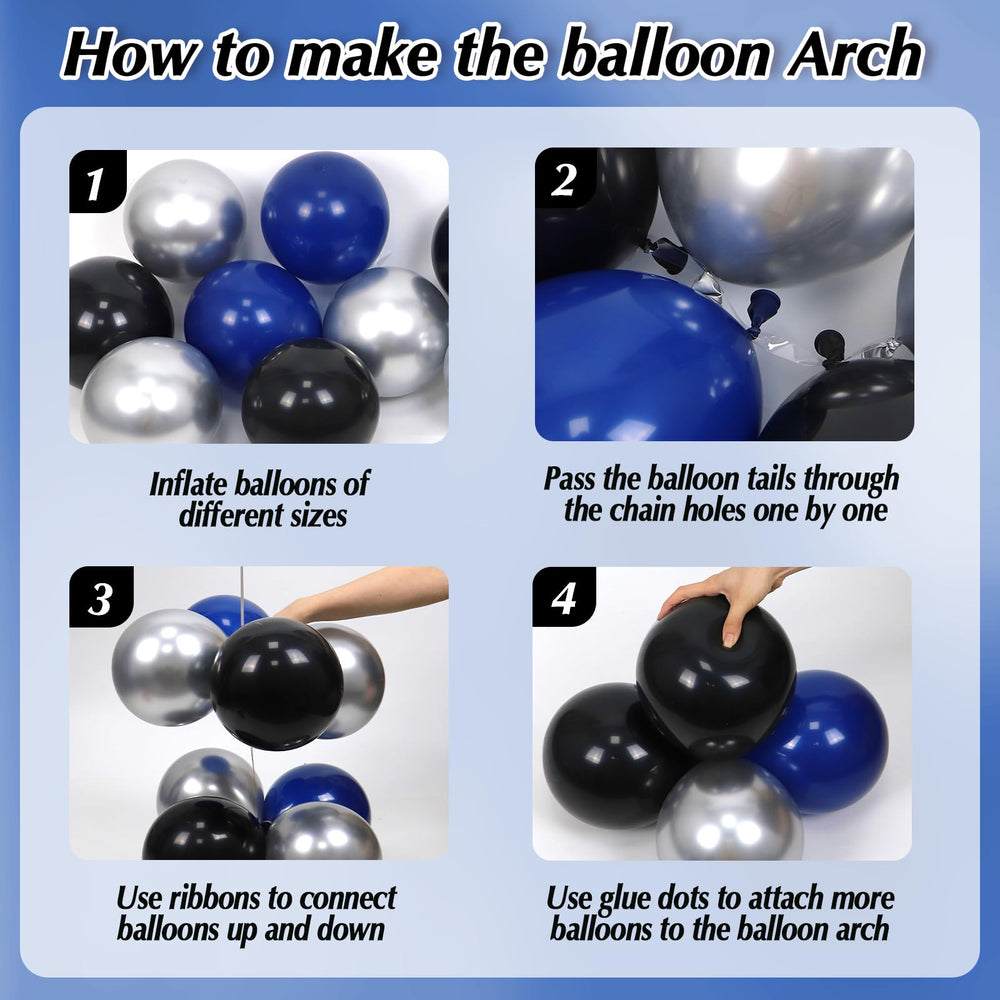 How to make the balloon Arch

1

Inflate balloons of different sizes

2

Pass the balloon tails through the chain holes one by one

3

Use ribbons to connect balloons up and down

4

Use glue dots to attach more balloons to the balloon arch