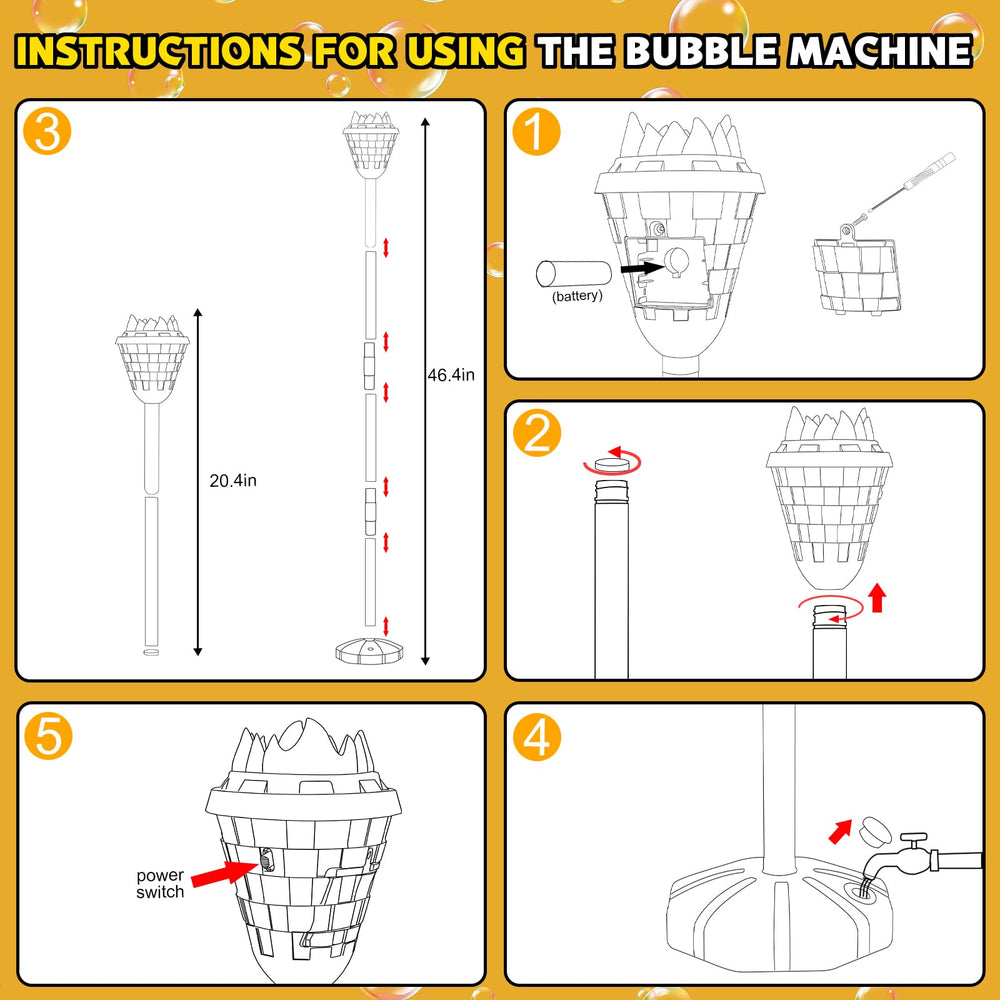 INSTRUCTIONS FOR USING THE BUBBLE MACHINE

3

20.4in

46.4in

1

(battery)

2

5

power switch

4