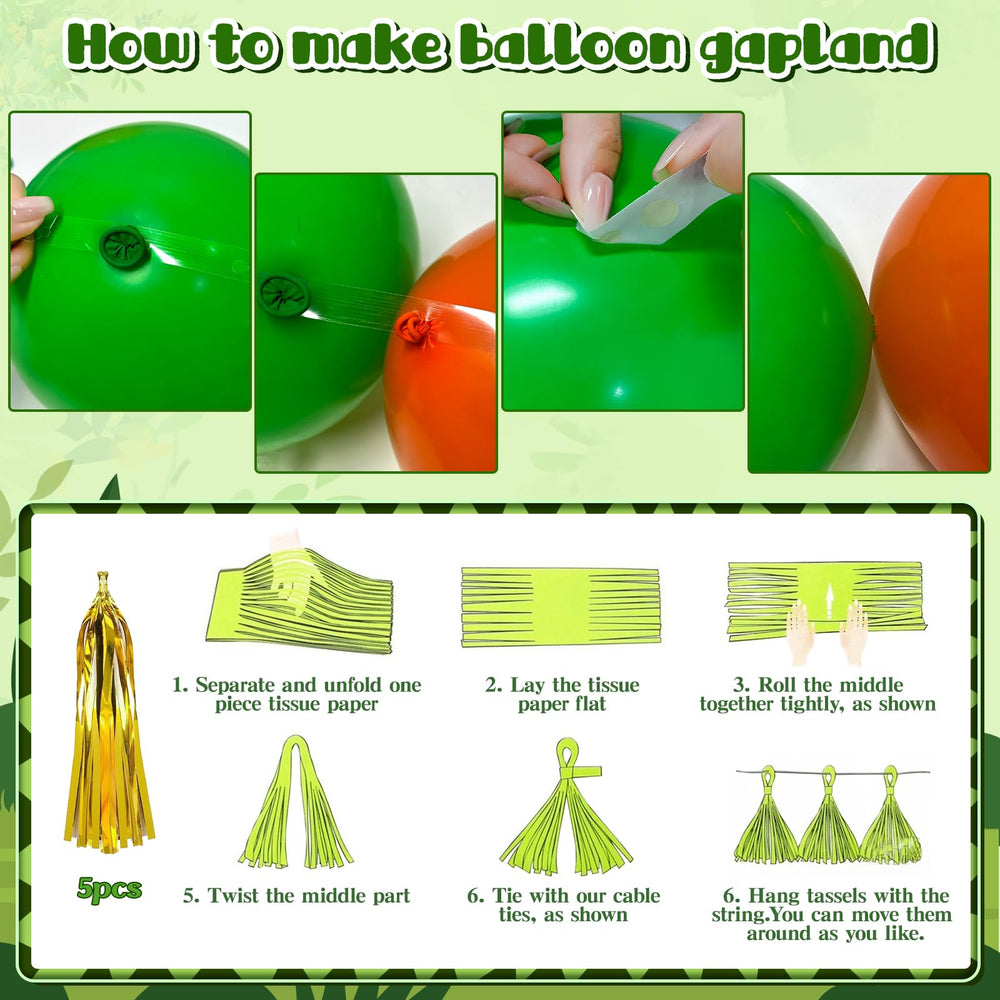 How to make balloon gapland

5pcs

1. Separate and unfold one piece tissue paper

2. Lay the tissue paper flat

3. Roll the middle together tightly, as shown

5. Twist the middle part

6. Tie with our cable ties, as shown

6. Hang tassels with the string.You can move them around as you like.