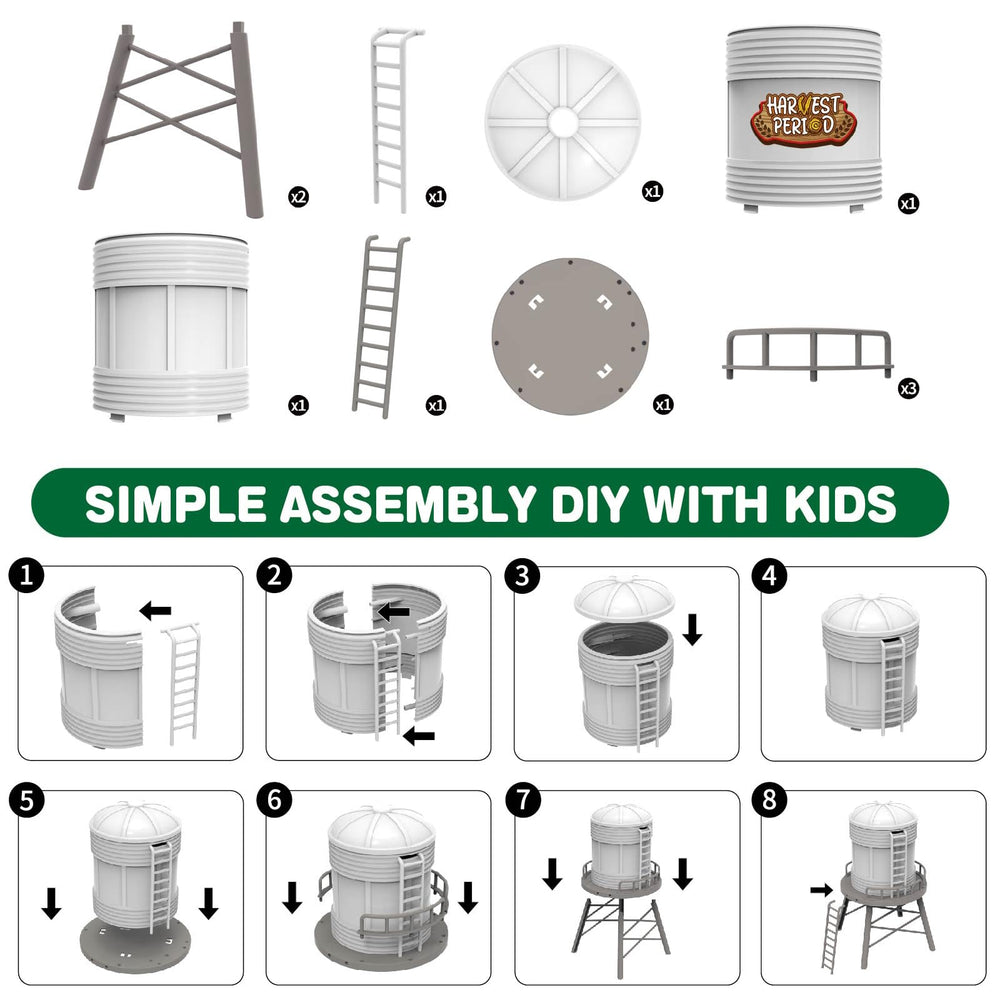 x2
x1
x1
HARVEST PERIOD
x1
x1
x1
x1
x3

SIMPLE ASSEMBLY DIY WITH KIDS

1
2
3
4
5
6
7
8