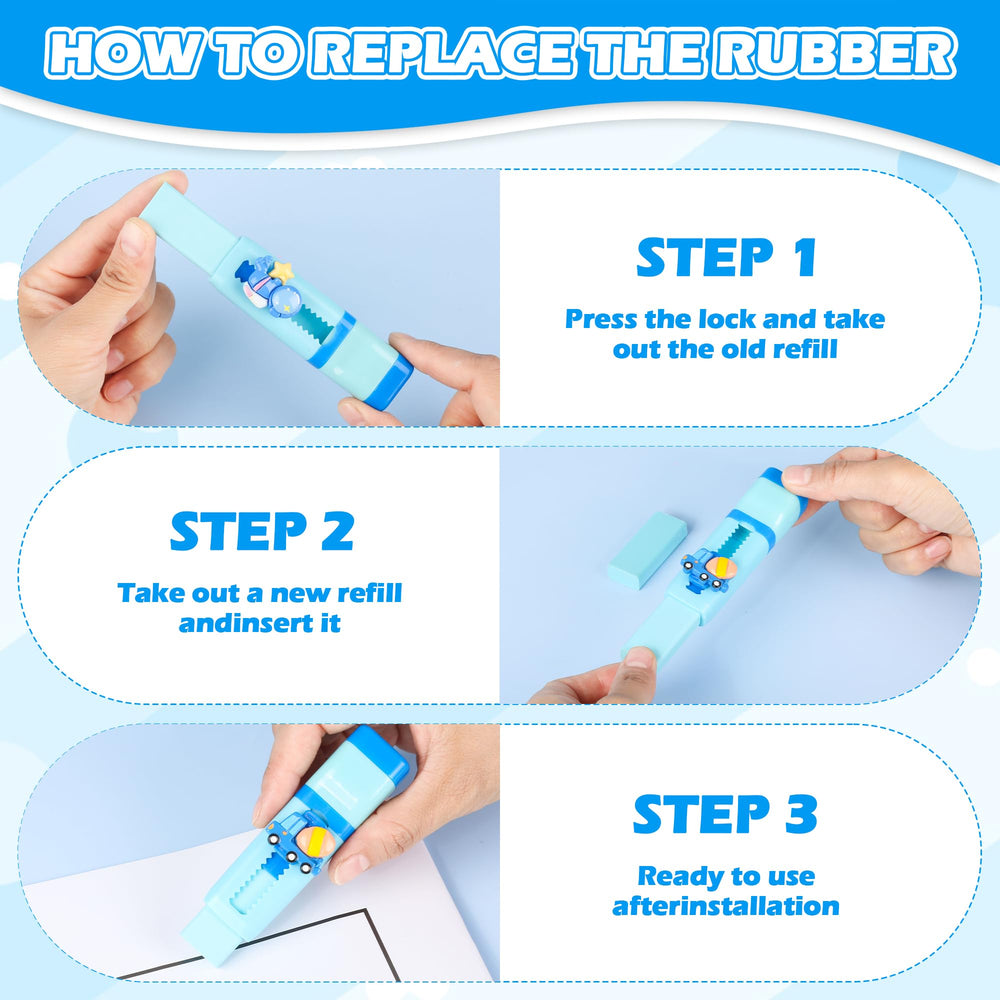 HOW TO REPLACE THE RUBBER

STEP 1

Press the lock and take out the old refill

STEP 2

Take out a new refill andinsert it

STEP 3

Ready to use afterinstallation