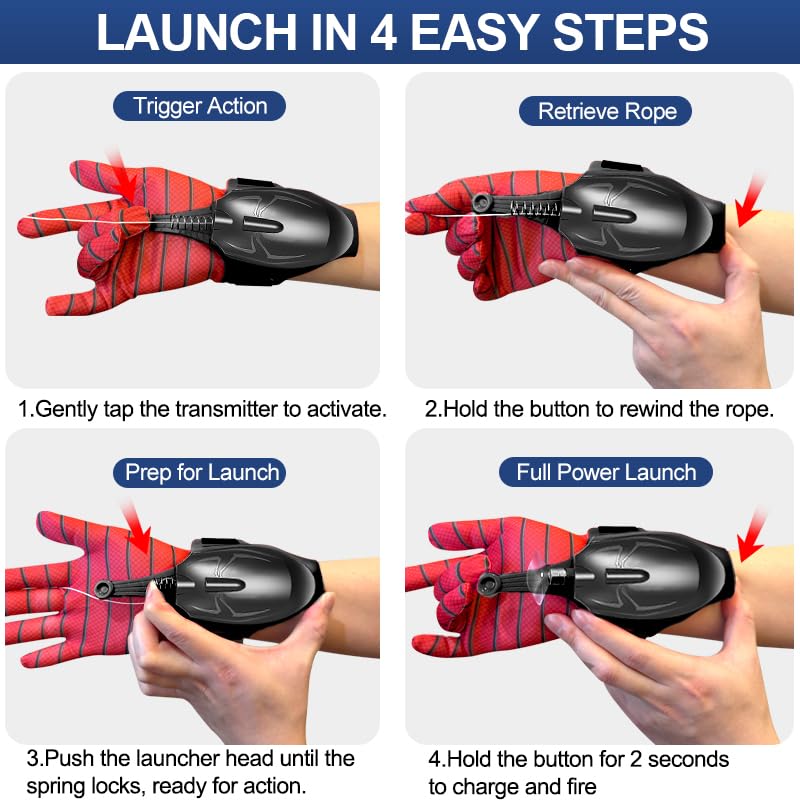 LAUNCH IN 4 EASY STEPS

Trigger Action

1.Gently tap the transmitter to activate.

Retrieve Rope

2.Hold the button to rewind the rope.

Prep for Launch

3.Push the launcher head until the spring locks, ready for action.

Full Power Launch

4.Hold the button for 2 seconds to charge and fire