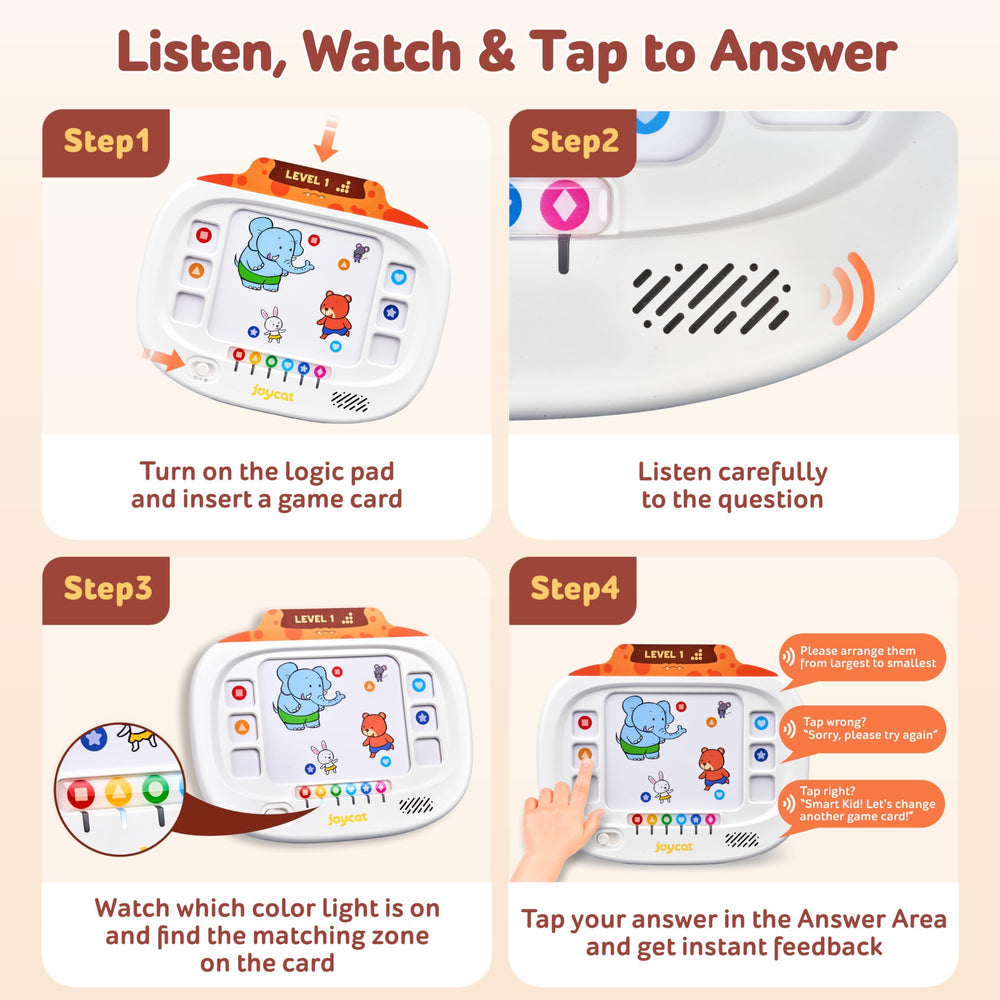 Listen, Watch & Tap to Answer

Step1

LEVEL 1

joycat

Turn on the logic pad and insert a game card

Step2

Listen carefully to the question

Step3

LEVEL 1

joycat

Watch which color light is on and find the matching zone on the card

Step4

LEVEL 1

joycat

Please arrange them from largest to smallest

Tap wrong? "Sorry, please try again"

Tap right? "Smart Kid! Let's change another game card!"

Tap your answer in the Answer Area and get instant feedback